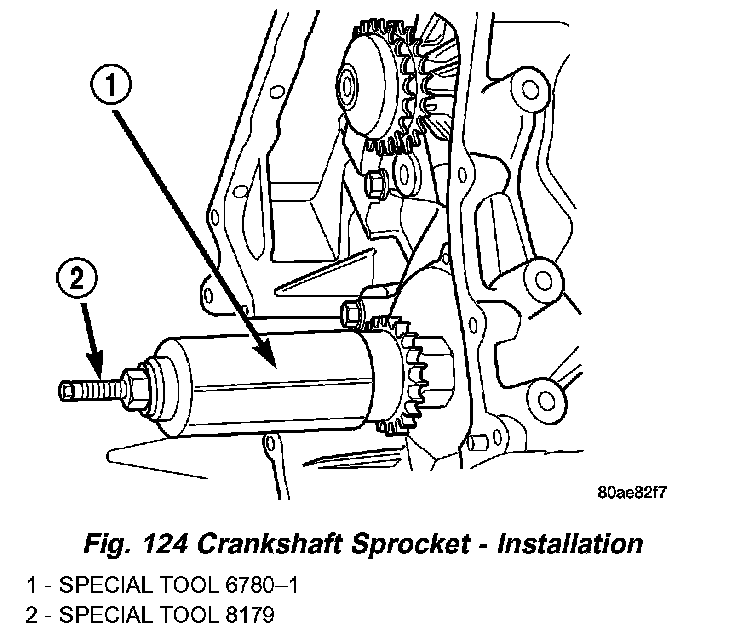 1

2

80ae82f7

Fig. 124 Crankshaft Sprocket - Installation

1 - SPECIAL TOOL 6780–1
2 - SPECIAL TOOL 8179