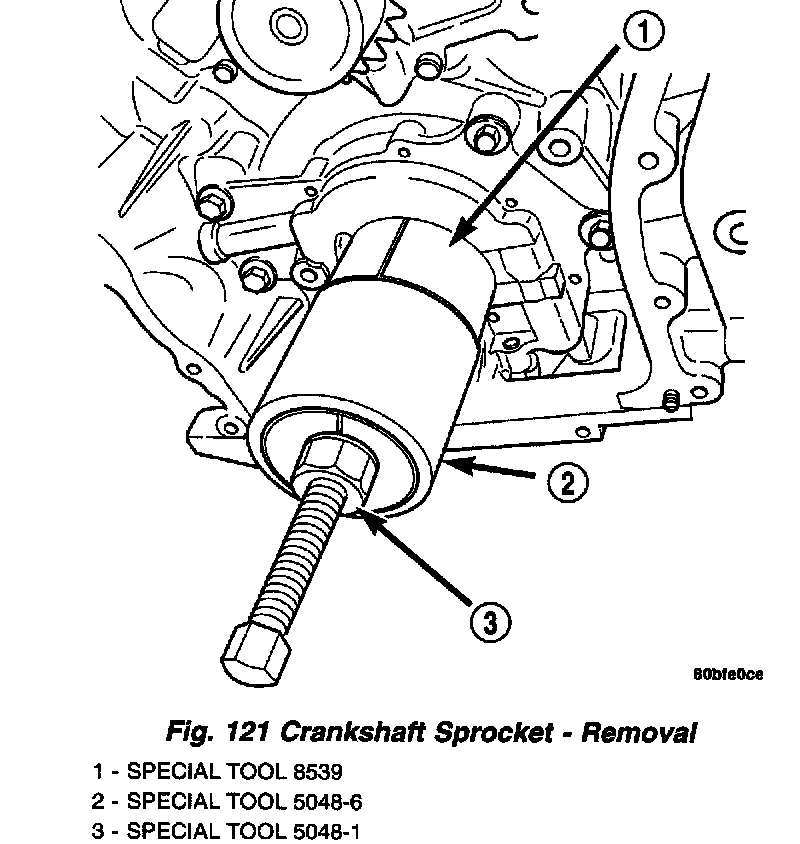 1

2

3

80bfe0ce

Fig. 121 Crankshaft Sprocket - Removal

1 - SPECIAL TOOL 8539
2 - SPECIAL TOOL 5048-6
3 - SPECIAL TOOL 5048-1