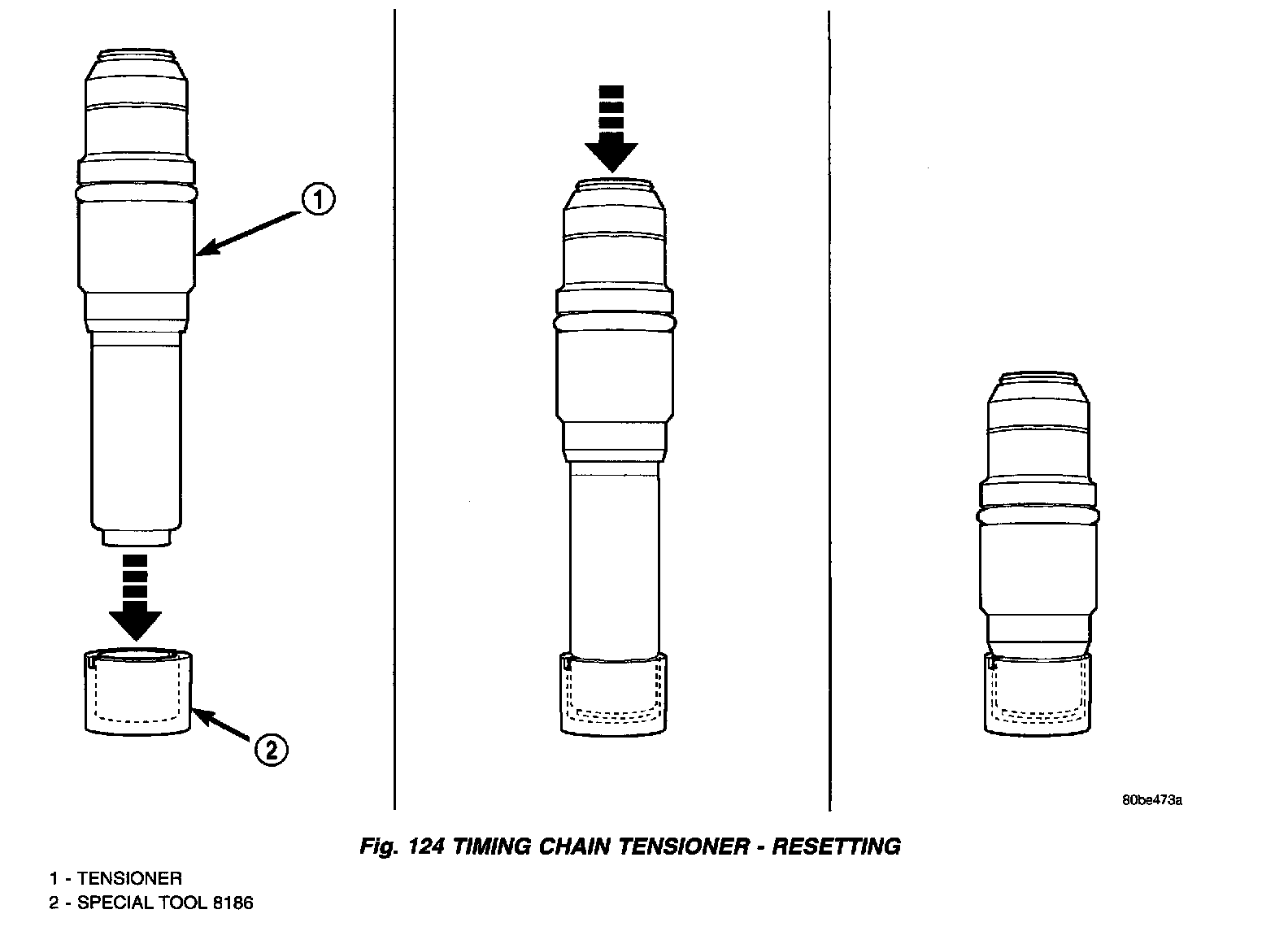 1

2

80be473a

Fig. 124 TIMING CHAIN TENSIONER - RESETTING

1 - TENSIONER
2 - SPECIAL TOOL 8186