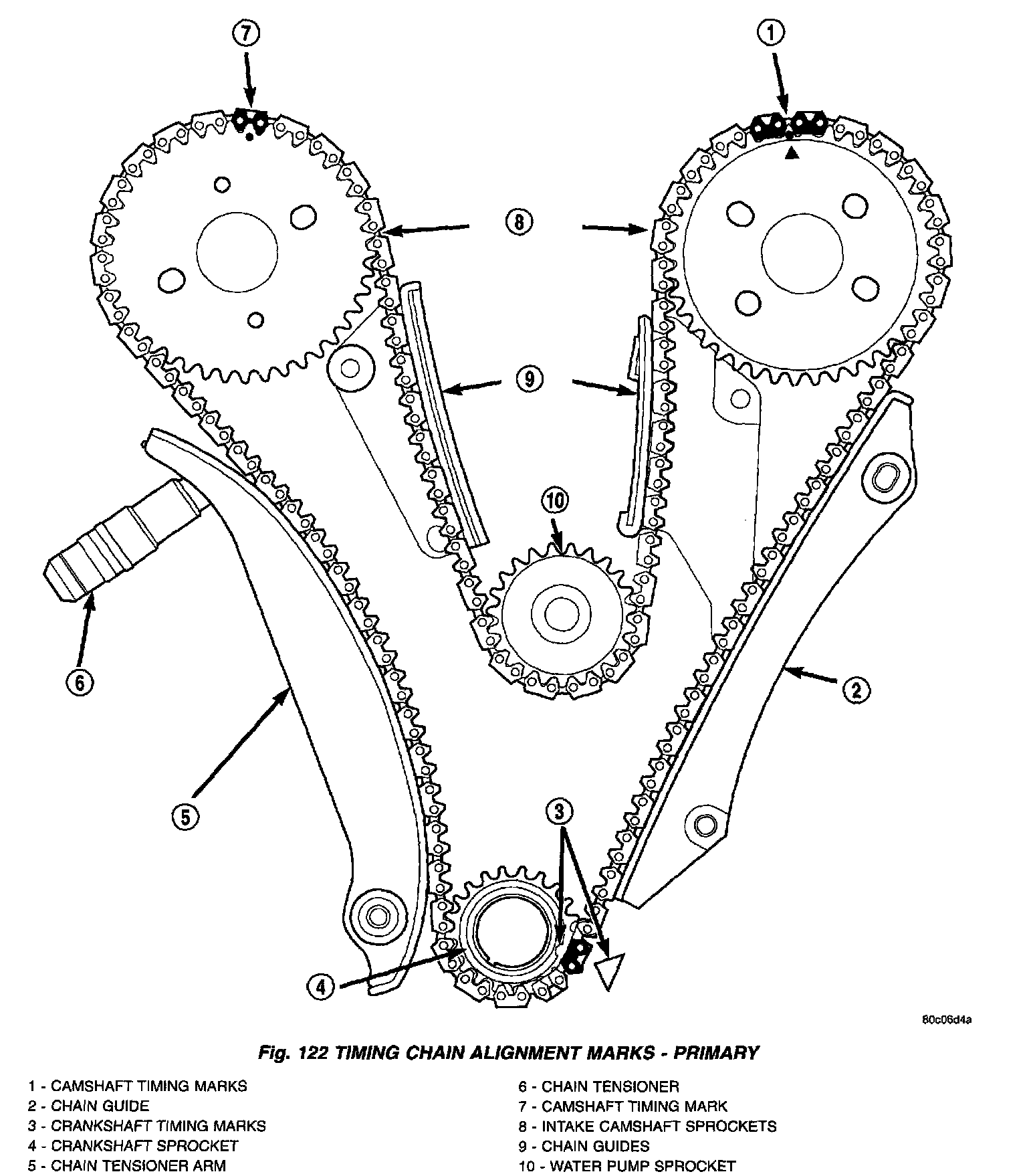 7

1

8

9

10

6

2

5

3

4

80c06d4a

Fig. 122 TIMING CHAIN ALIGNMENT MARKS - PRIMARY

1 - CAMSHAFT TIMING MARKS
2 - CHAIN GUIDE
3 - CRANKSHAFT TIMING MARKS
4 - CRANKSHAFT SPROCKET
5 - CHAIN TENSIONER ARM

6 - CHAIN TENSIONER
7 - CAMSHAFT TIMING MARK
8 - INTAKE CAMSHAFT SPROCKETS
9 - CHAIN GUIDES
10 - WATER PUMP SPROCKET