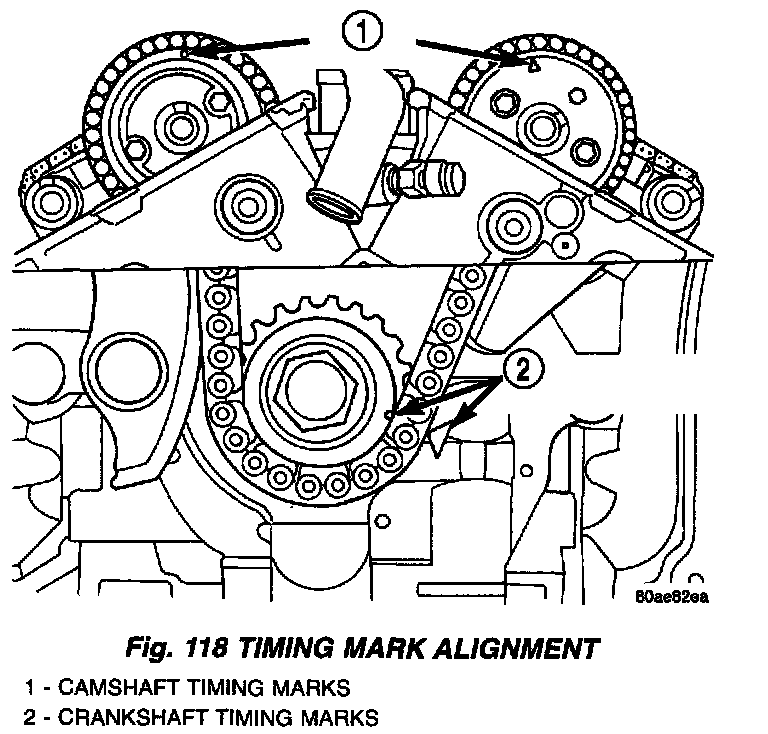 1

2

80ae82ea

Fig. 118 TIMING MARK ALIGNMENT

1 - CAMSHAFT TIMING MARKS
2 - CRANKSHAFT TIMING MARKS