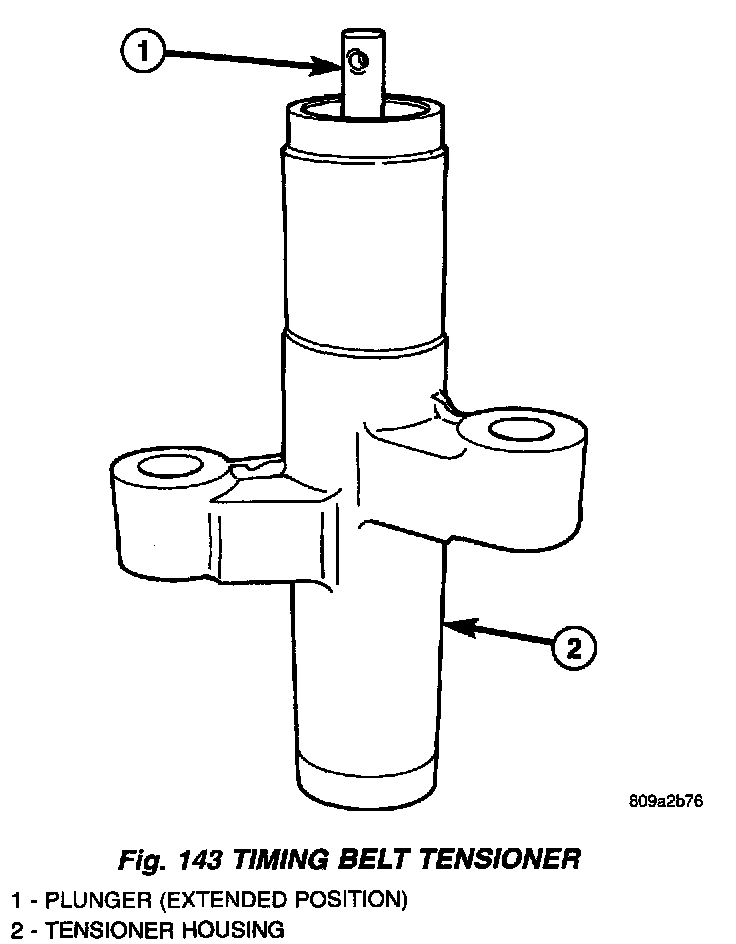 1

2

809a2b76

Fig. 143 TIMING BELT TENSIONER

1 - PLUNGER (EXTENDED POSITION)
2 - TENSIONER HOUSING