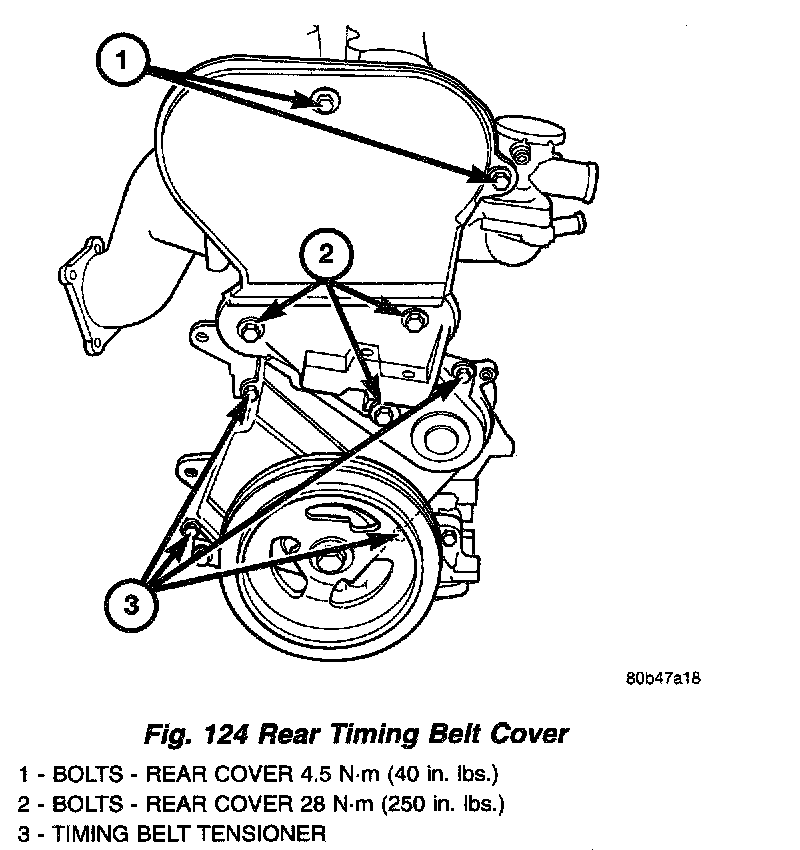 1

2

3

80b47a18

Fig. 124 Rear Timing Belt Cover

1 - BOLTS - REAR COVER 4.5 N·m (40 in. lbs.)

2 - BOLTS - REAR COVER 28 N·m (250 in. lbs.)

3 - TIMING BELT TENSIONER