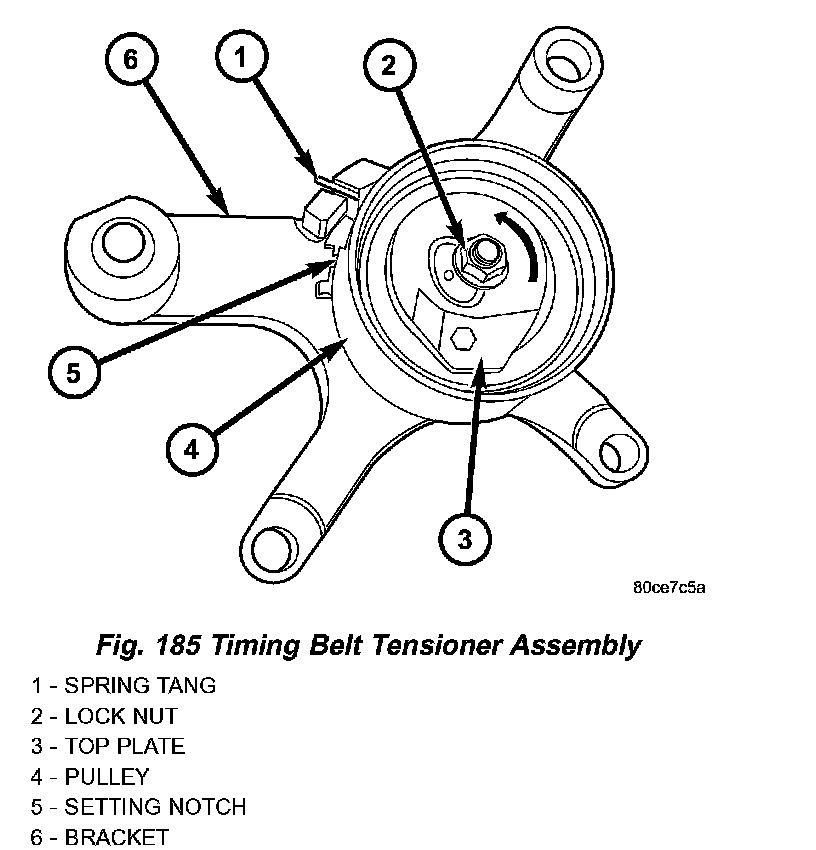 6
1
2
5
4
3
80ce7c5a

Fig. 185 Timing Belt Tensioner Assembly

1 - SPRING TANG
2 - LOCK NUT
3 - TOP PLATE
4 - PULLEY
5 - SETTING NOTCH
6 - BRACKET