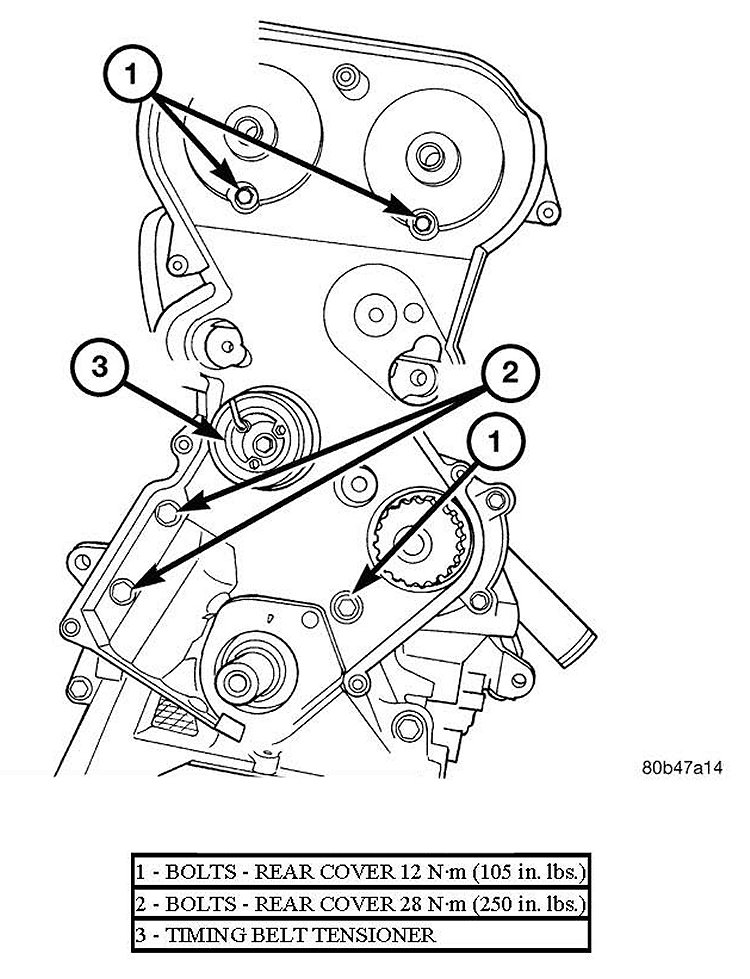 1

3

2

1

80b47a14

| 1 - BOLTS - REAR COVER 12 N·m (105 in. lbs.) |
|---|
| 2 - BOLTS - REAR COVER 28 N·m (250 in. lbs.) |
| 3 - TIMING BELT TENSIONER |