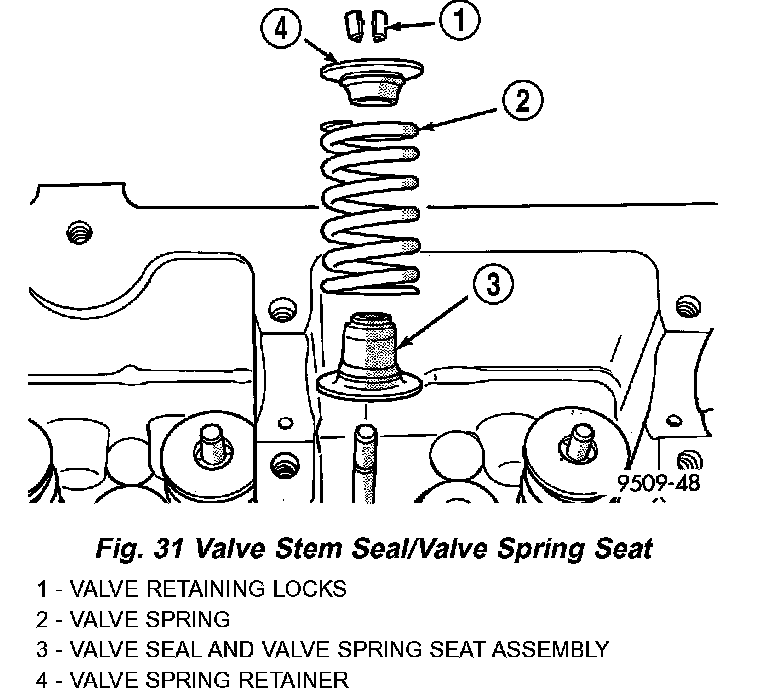 4
1
2
3
9509-48

Fig. 31 Valve Stem Seal/Valve Spring Seat

1 - VALVE RETAINING LOCKS
2 - VALVE SPRING
3 - VALVE SEAL AND VALVE SPRING SEAT ASSEMBLY
4 - VALVE SPRING RETAINER