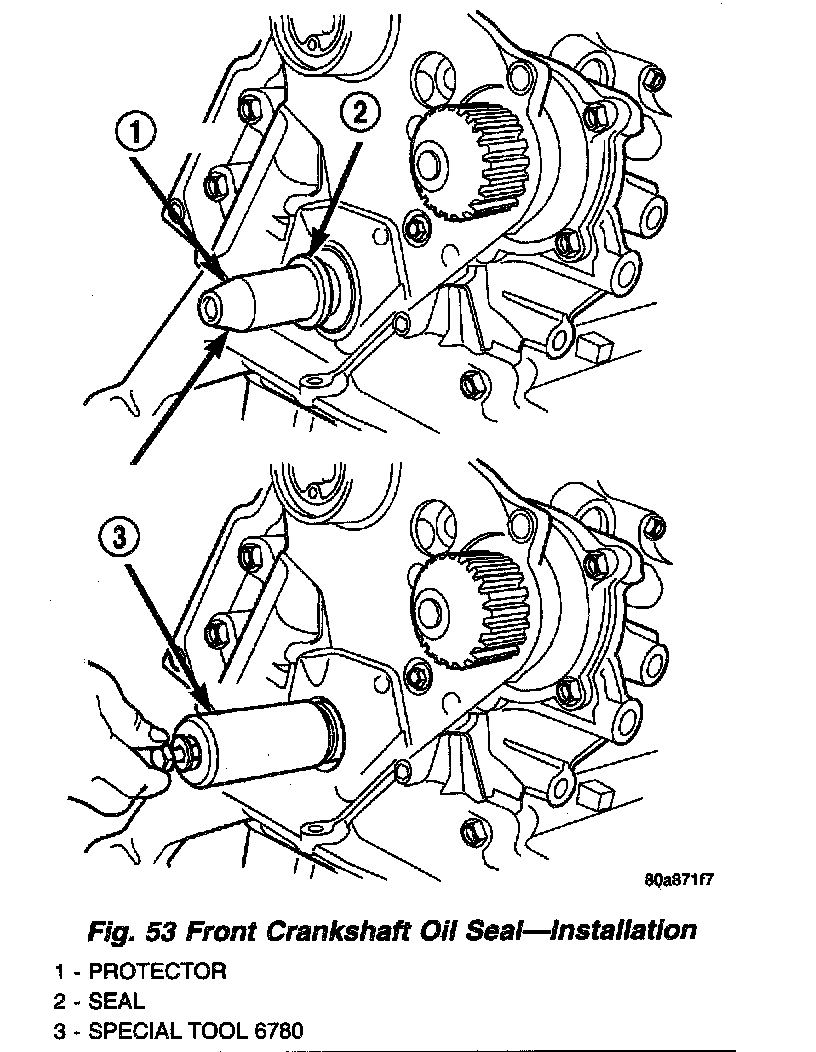 1

2

3

80a871f7

Fig. 53 Front Crankshaft Oil Seal—Installation

1 - PROTECTOR
2 - SEAL
3 - SPECIAL TOOL 6780