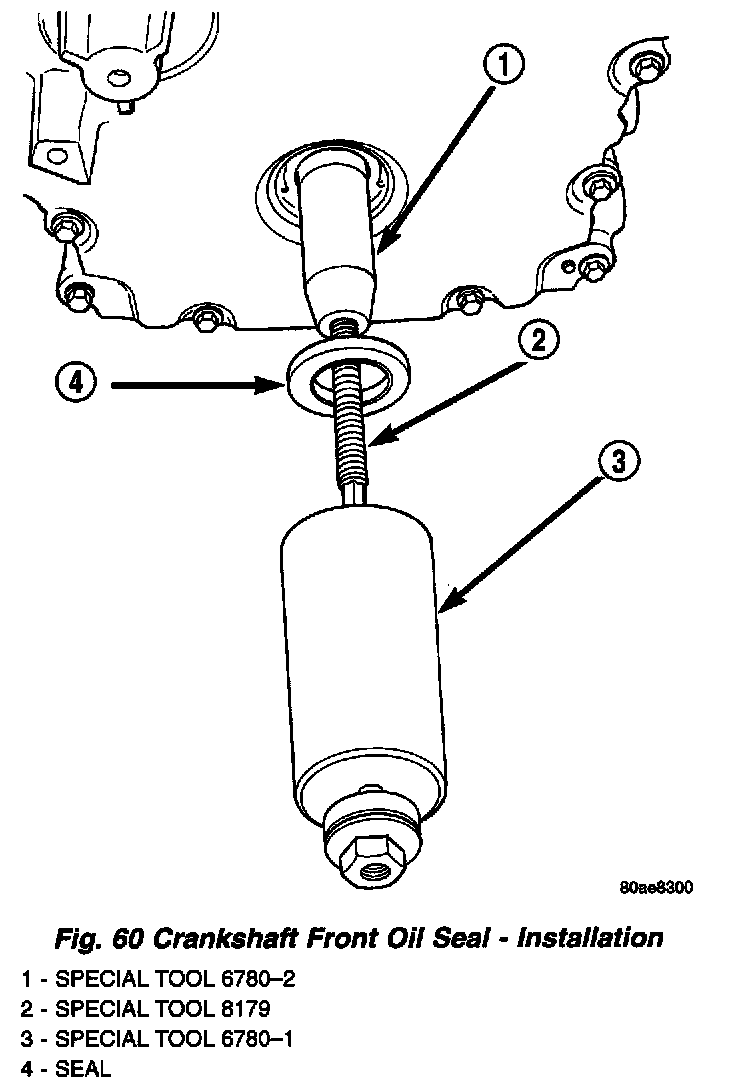 1

2

4

3

80ae8300

Fig. 60 Crankshaft Front Oil Seal - Installation

1 - SPECIAL TOOL 6780–2
2 - SPECIAL TOOL 8179
3 - SPECIAL TOOL 6780–1
4 - SEAL