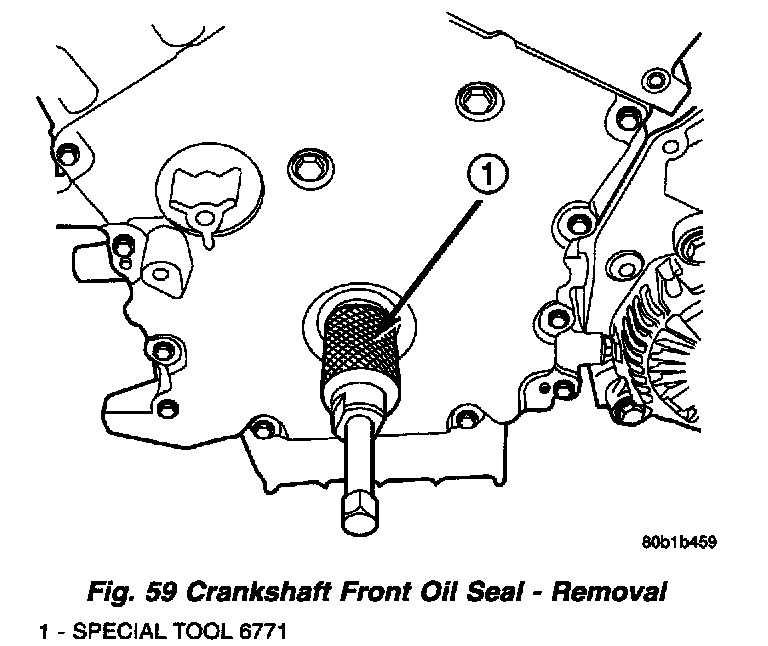 1

80b1b459

Fig. 59 Crankshaft Front Oil Seal - Removal

1 - SPECIAL TOOL 6771