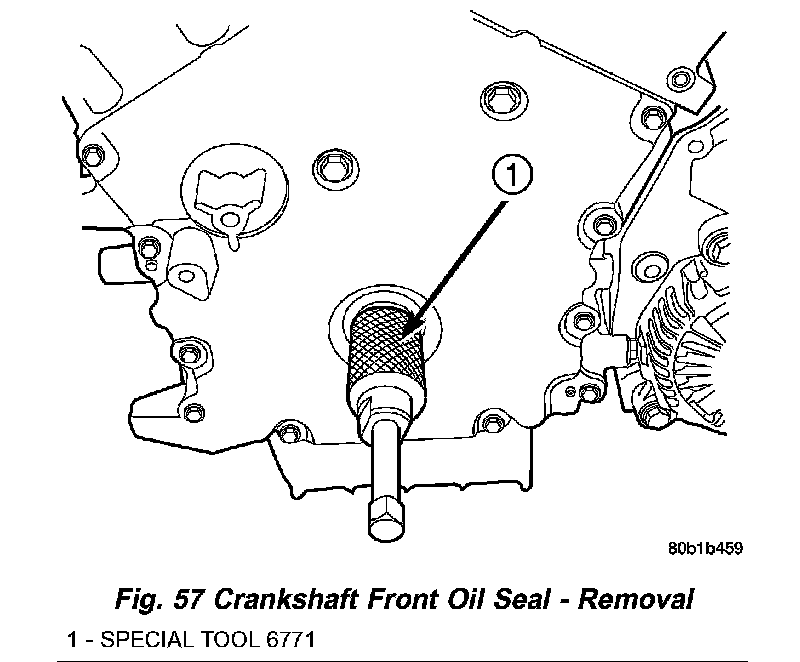 1

80b1b459

Fig. 57 Crankshaft Front Oil Seal - Removal

1 - SPECIAL TOOL 6771