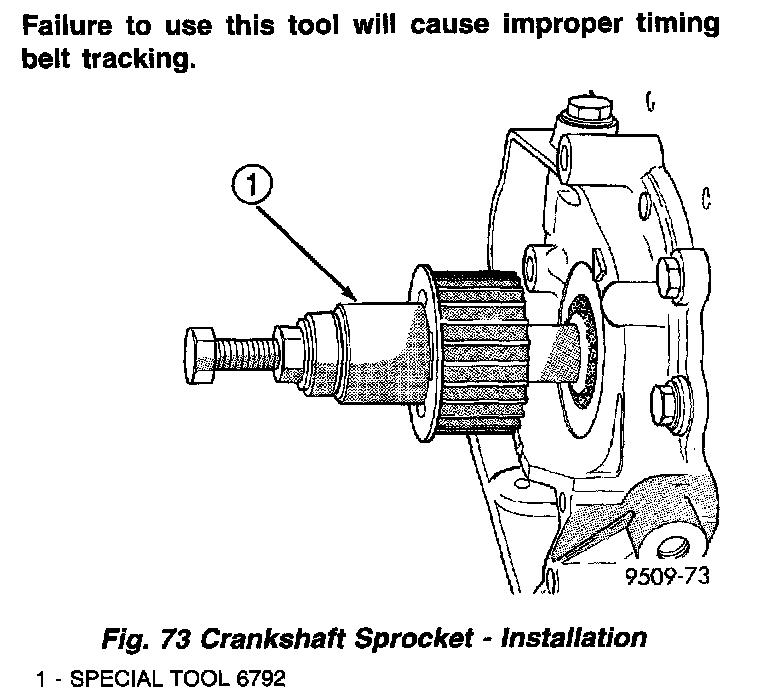 Failure to use this tool will cause improper timing belt tracking.

1

9509-73

Fig. 73 Crankshaft Sprocket - Installation

1 - SPECIAL TOOL 6792