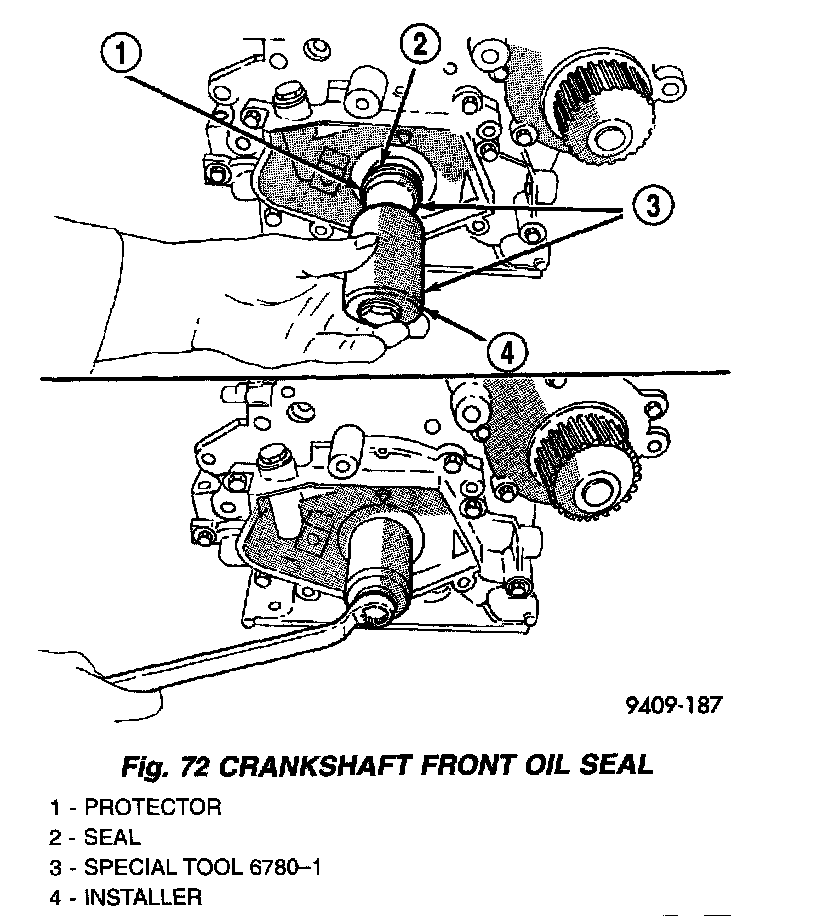 1
2
3
4

9409-187

Fig. 72 CRANKSHAFT FRONT OIL SEAL

1 - PROTECTOR
2 - SEAL
3 - SPECIAL TOOL 6780–1
4 - INSTALLER