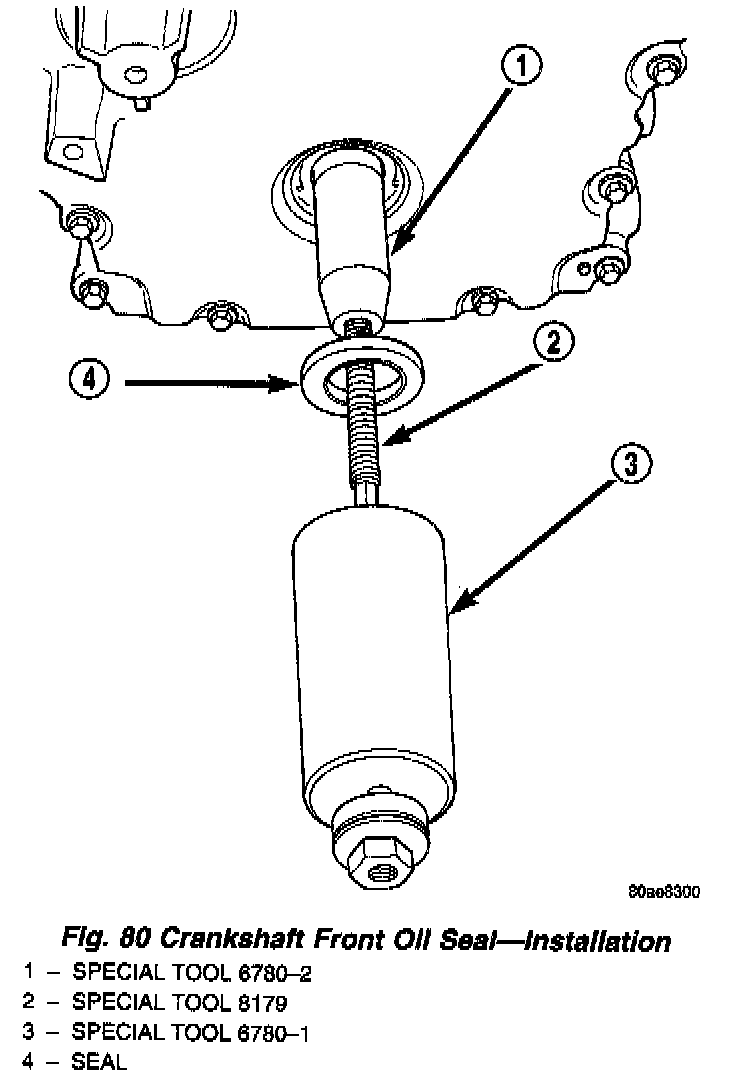 1

2

4

3

80ae8300

Fig. 80 Crankshaft Front Oil Seal—Installation

1 – SPECIAL TOOL 6780–2
2 – SPECIAL TOOL 8179
3 – SPECIAL TOOL 6780–1
4 – SEAL