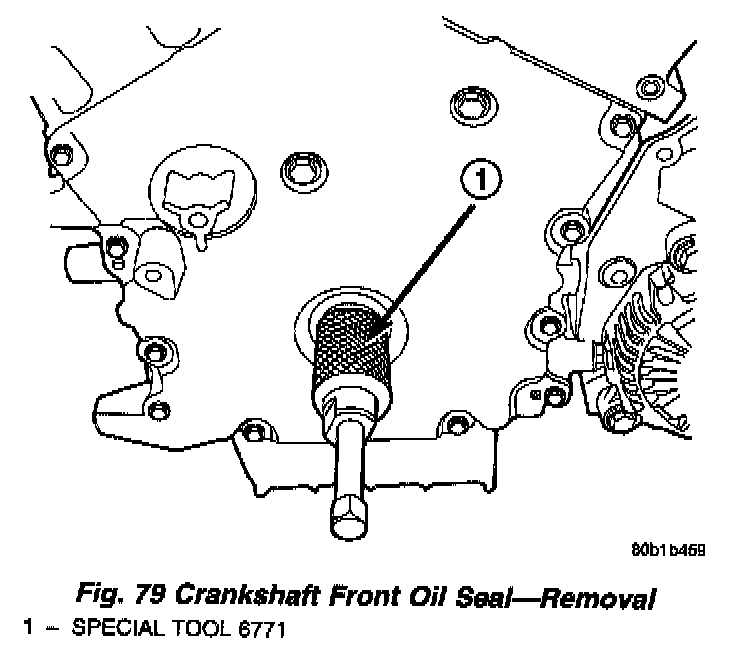 1

80b1b469

Fig. 79 Crankshaft Front Oil Seal—Removal

1 – SPECIAL TOOL 6771