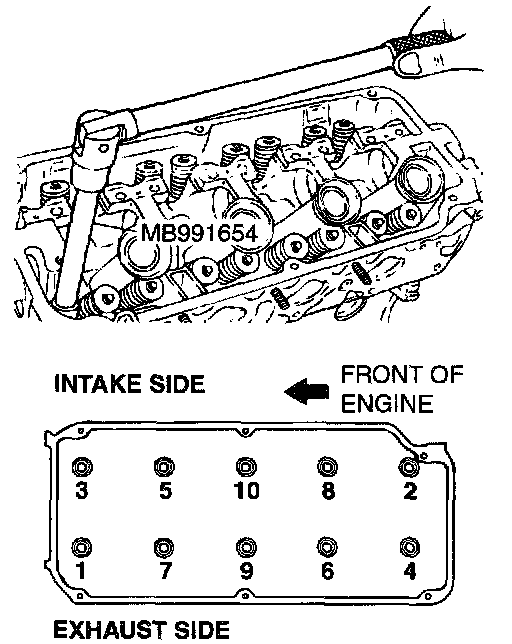 MB991654

INTAKE SIDE

FRONT OF ENGINE

3 5 10 8 2

1 7 9 6 4

EXHAUST SIDE