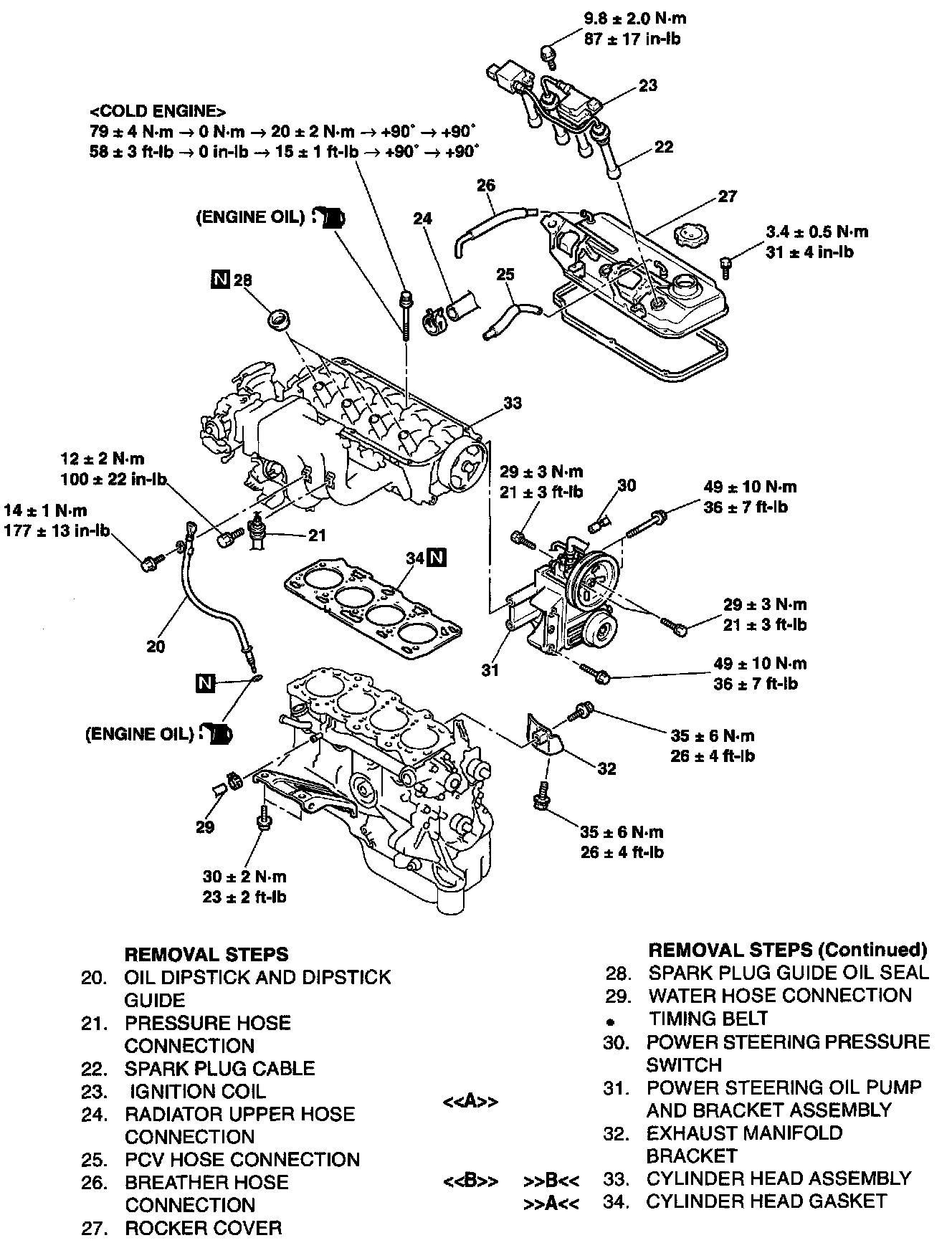 9.8 ± 2.0 N·m
87 ± 17 in-lb

23

<COLD ENGINE>
79 ± 4 N·m → 0 N·m → 20 ± 2 N·m → +90° → +90°
58 ± 3 ft-lb → 0 in-lb → 15 ± 1 ft-lb → +90° → +90°

22

26

27

(ENGINE OIL)

24

3.4 ± 0.5 N·m
31 ± 4 in-lb

25

N 28

33

12 ± 2 N·m
100 ± 22 in-lb

29 ± 3 N·m
21 ± 3 ft-lb

30

49 ± 10 N·m
36 ± 7 ft-lb

14 ± 1 N·m
177 ± 13 in-lb

21

34 N

29 ± 3 N·m
21 ± 3 ft-lb

20

31

49 ± 10 N·m
36 ± 7 ft-lb

N

(ENGINE OIL)

35 ± 6 N·m
26 ± 4 ft-lb

32

29

35 ± 6 N·m
26 ± 4 ft-lb

30 ± 2 N·m
23 ± 2 ft-lb

REMOVAL STEPS
20. OIL DIPSTICK AND DIPSTICK GUIDE
21. PRESSURE HOSE CONNECTION
22. SPARK PLUG CABLE
23. IGNITION COIL
24. RADIATOR UPPER HOSE CONNECTION
25. PCV HOSE CONNECTION
26. BREATHER HOSE CONNECTION
27. ROCKER COVER

REMOVAL STEPS (Continued)
28. SPARK PLUG GUIDE OIL SEAL
29. WATER HOSE CONNECTION
• TIMING BELT
30. POWER STEERING PRESSURE SWITCH
<<A>> 31. POWER STEERING OIL PUMP AND BRACKET ASSEMBLY
32. EXHAUST MANIFOLD BRACKET
<<B>> >>B<< 33. CYLINDER HEAD ASSEMBLY
>>A<< 34. CYLINDER HEAD GASKET