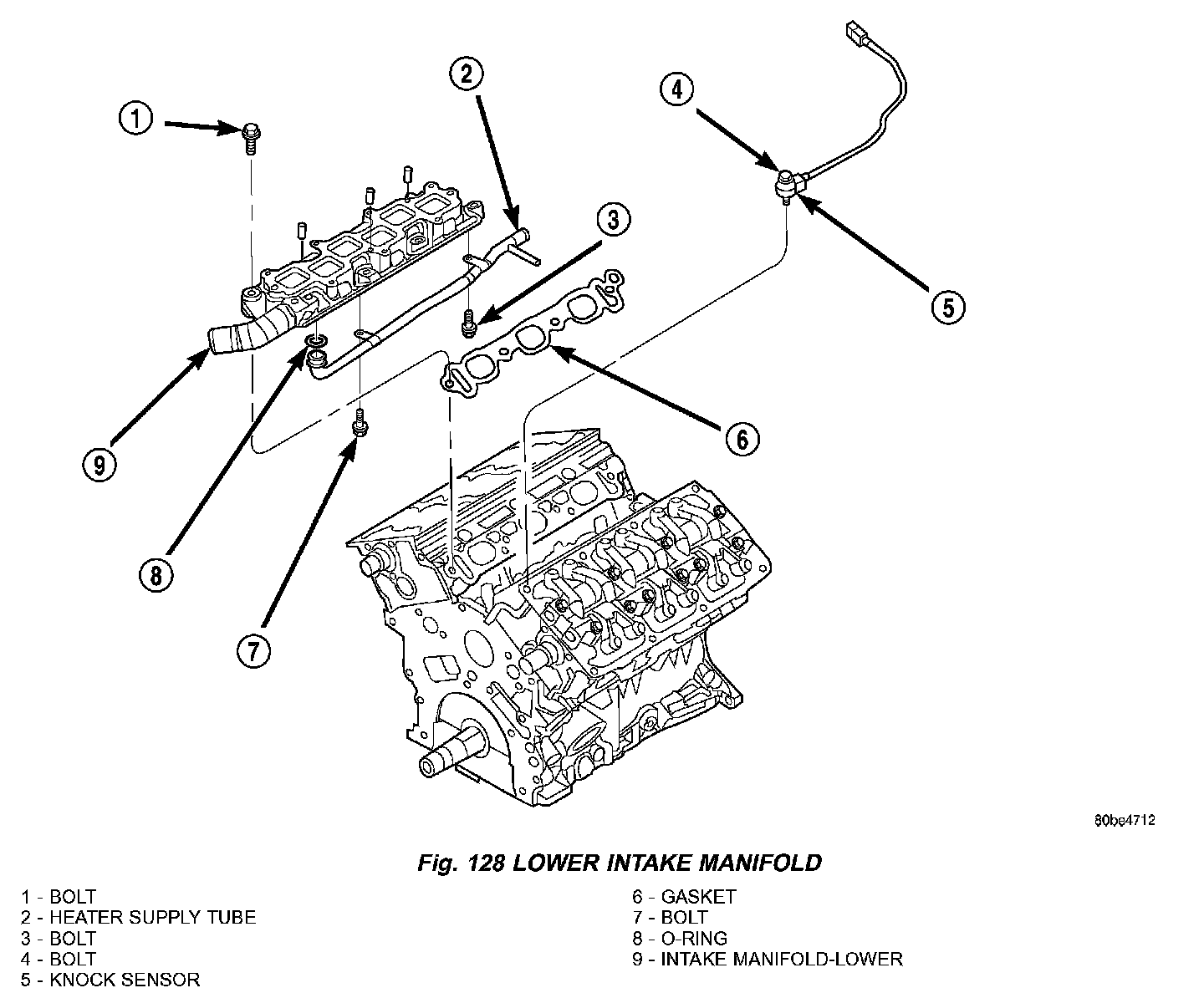 1
2
3
4
5
6
7
8
9

80be4712

Fig. 128 LOWER INTAKE MANIFOLD

1 - BOLT
2 - HEATER SUPPLY TUBE
3 - BOLT
4 - BOLT
5 - KNOCK SENSOR

6 - GASKET
7 - BOLT
8 - O-RING
9 - INTAKE MANIFOLD-LOWER