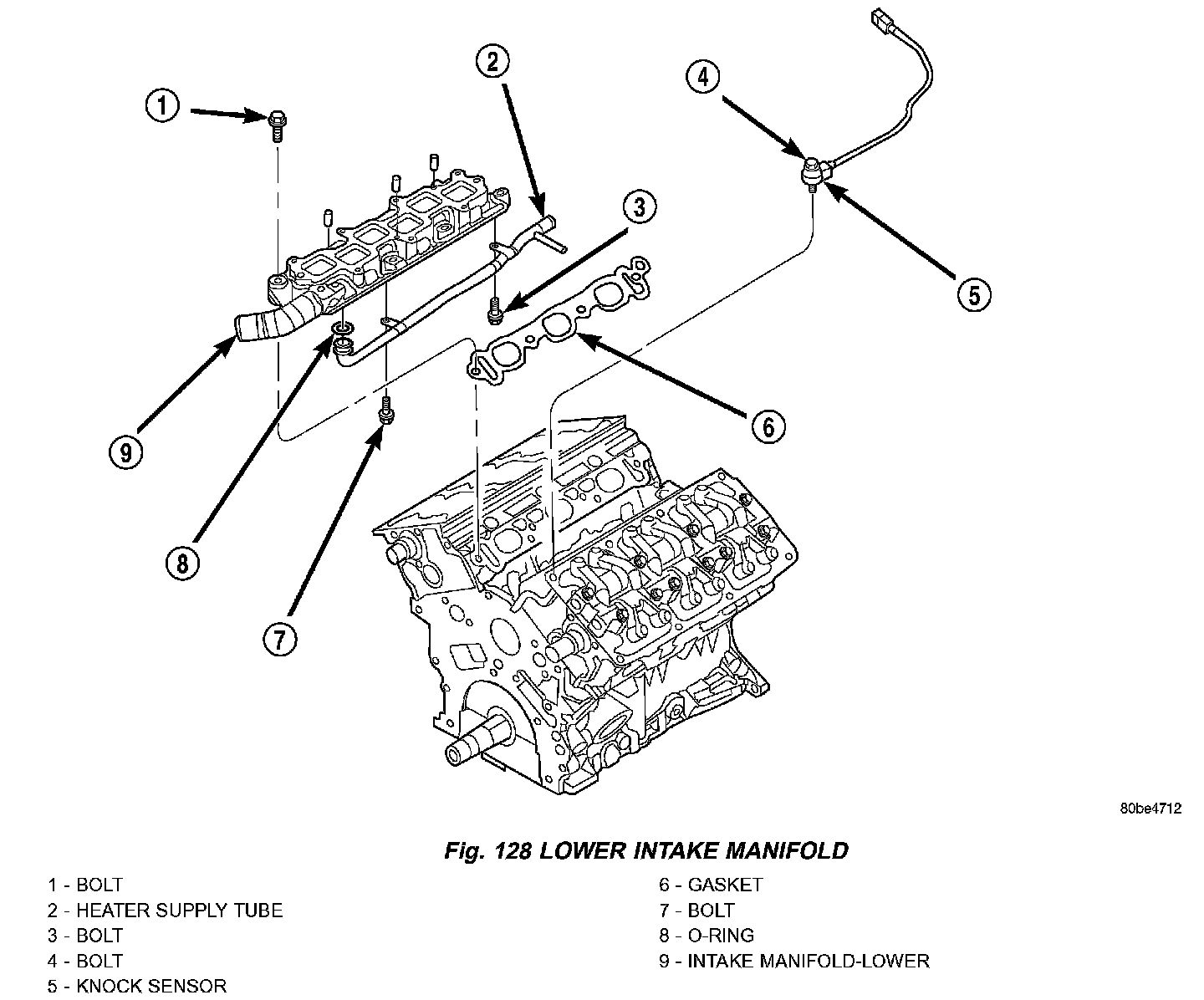 1
2
3
4
5
6
7
8
9

80be4712

Fig. 128 LOWER INTAKE MANIFOLD

1 - BOLT
2 - HEATER SUPPLY TUBE
3 - BOLT
4 - BOLT
5 - KNOCK SENSOR

6 - GASKET
7 - BOLT
8 - O-RING
9 - INTAKE MANIFOLD-LOWER