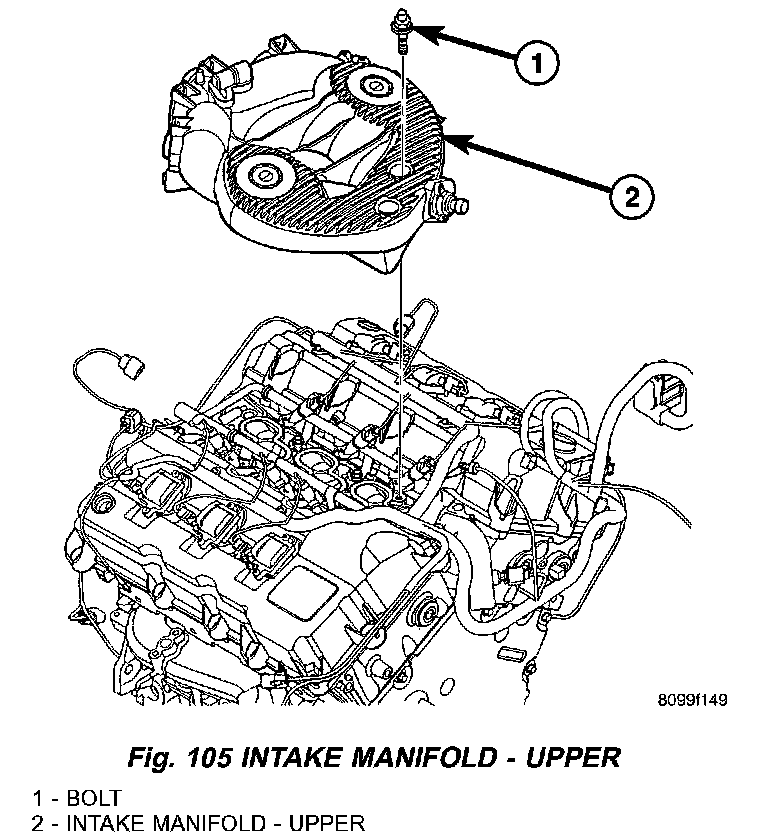 1

2

8099f149

Fig. 105 INTAKE MANIFOLD - UPPER

1 - BOLT
2 - INTAKE MANIFOLD - UPPER