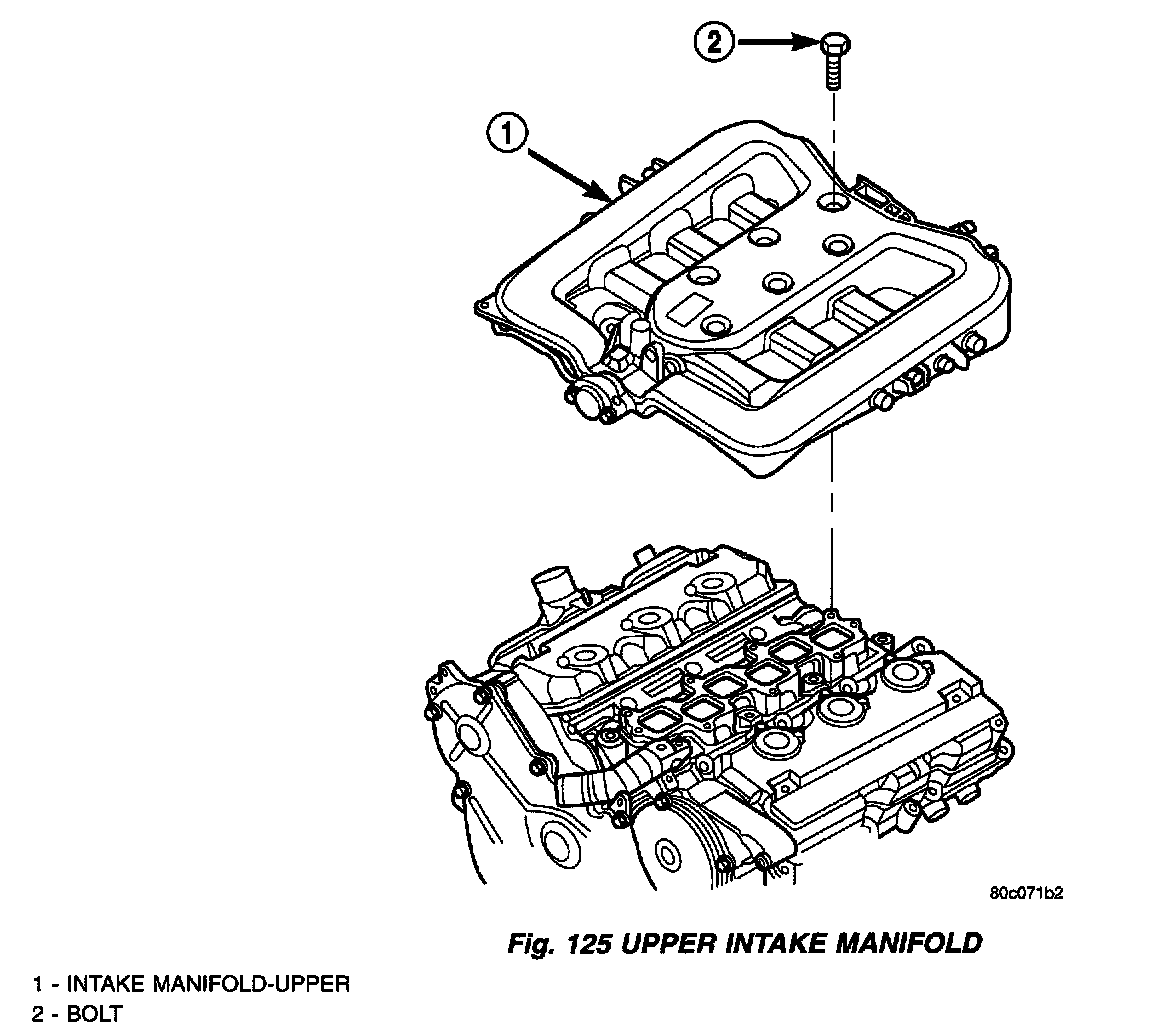 2

1

80c071b2

Fig. 125 UPPER INTAKE MANIFOLD

1 - INTAKE MANIFOLD-UPPER
2 - BOLT