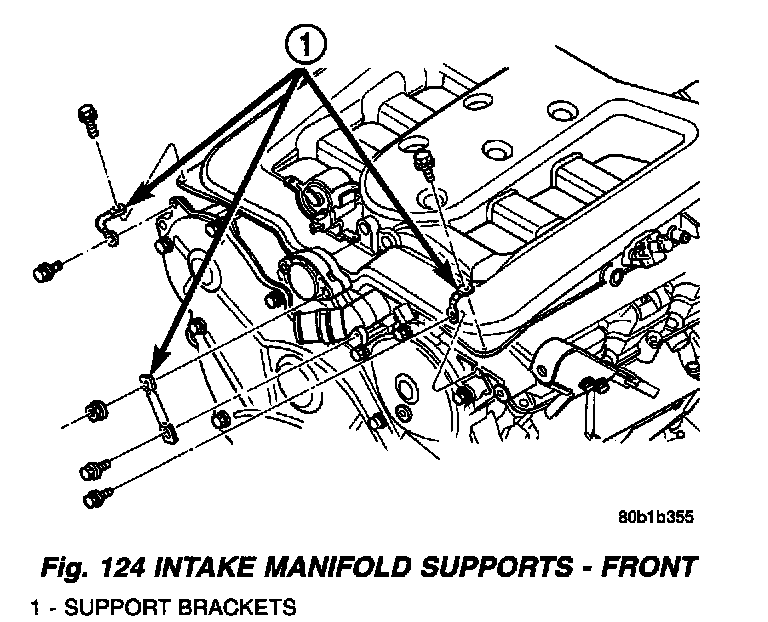 1

80b1b355

Fig. 124 INTAKE MANIFOLD SUPPORTS - FRONT

1 - SUPPORT BRACKETS