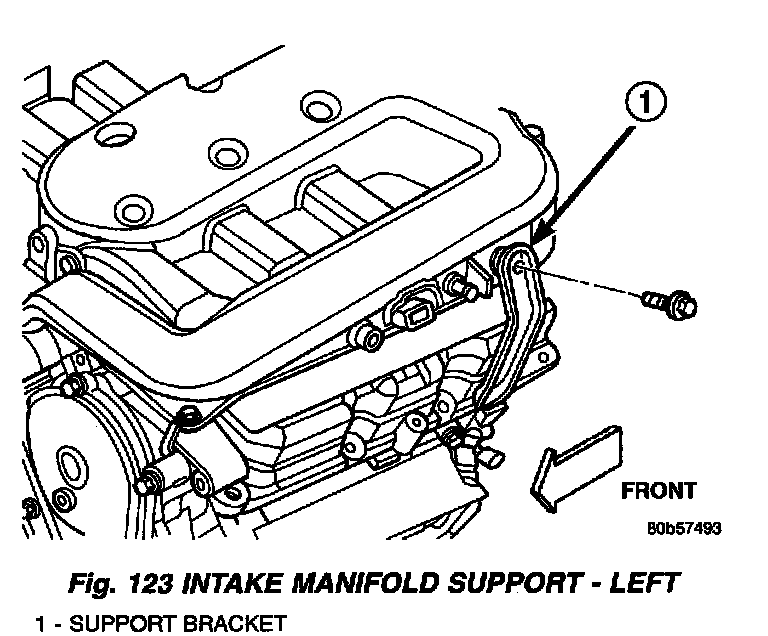 1

FRONT

80b57493

Fig. 123 INTAKE MANIFOLD SUPPORT - LEFT

1 - SUPPORT BRACKET