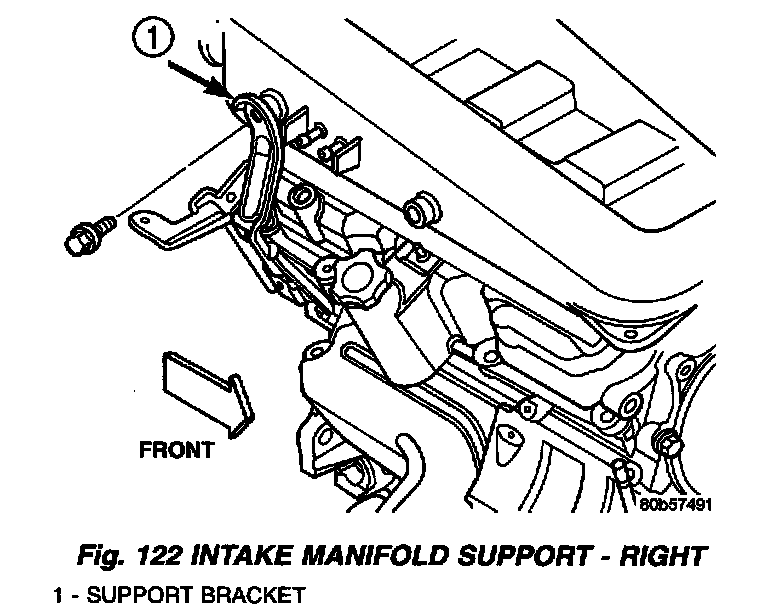 1

FRONT

80b57491

Fig. 122 INTAKE MANIFOLD SUPPORT - RIGHT

1 - SUPPORT BRACKET