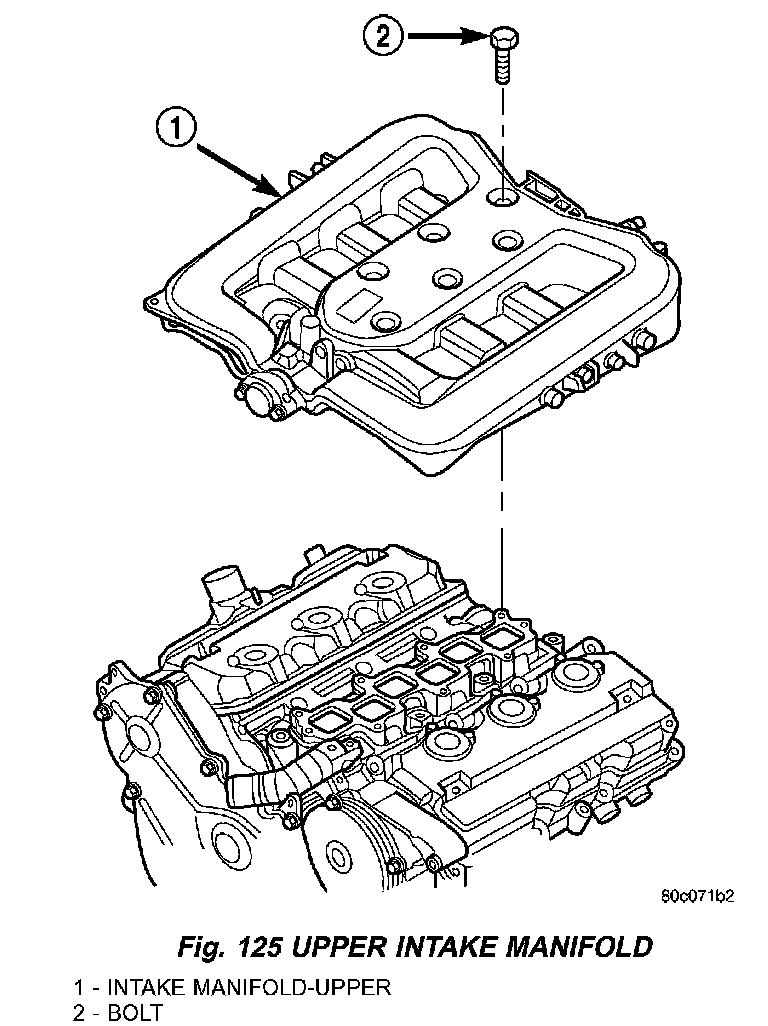 2

1

80c071b2

Fig. 125 UPPER INTAKE MANIFOLD

1 - INTAKE MANIFOLD-UPPER
2 - BOLT