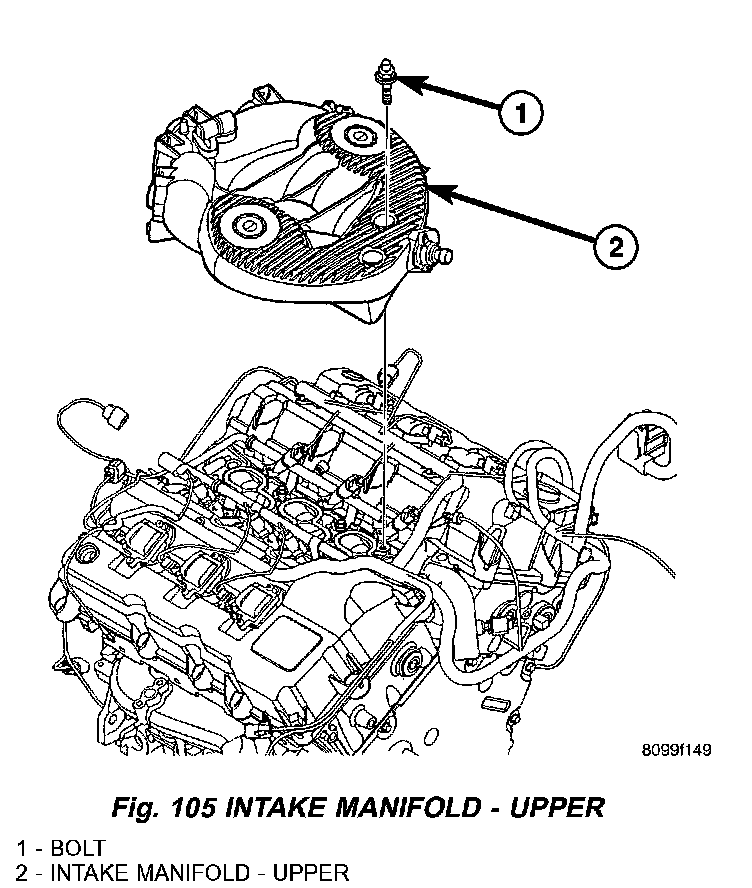 1

2

8099f149

Fig. 105 INTAKE MANIFOLD - UPPER

1 - BOLT
2 - INTAKE MANIFOLD - UPPER