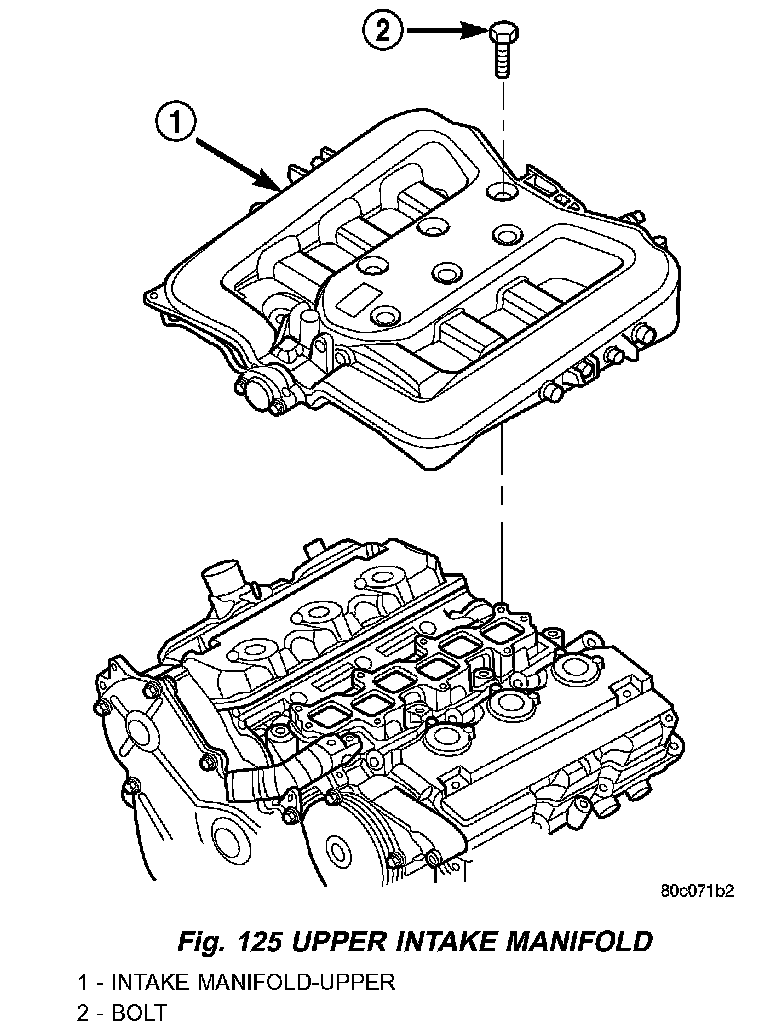 2

1

80c071b2

Fig. 125 UPPER INTAKE MANIFOLD

1 - INTAKE MANIFOLD-UPPER
2 - BOLT