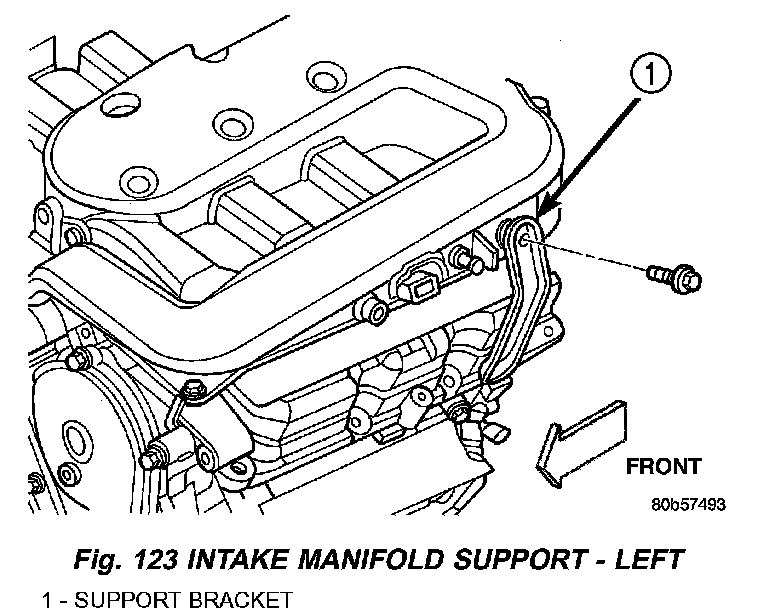 1

FRONT

80b57493

Fig. 123 INTAKE MANIFOLD SUPPORT - LEFT

1 - SUPPORT BRACKET