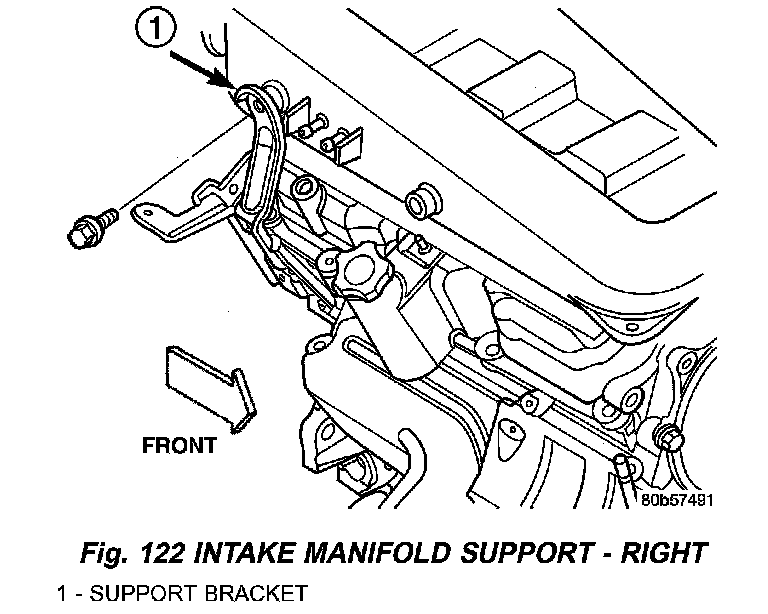 1

FRONT

80b57491

Fig. 122 INTAKE MANIFOLD SUPPORT - RIGHT

1 - SUPPORT BRACKET