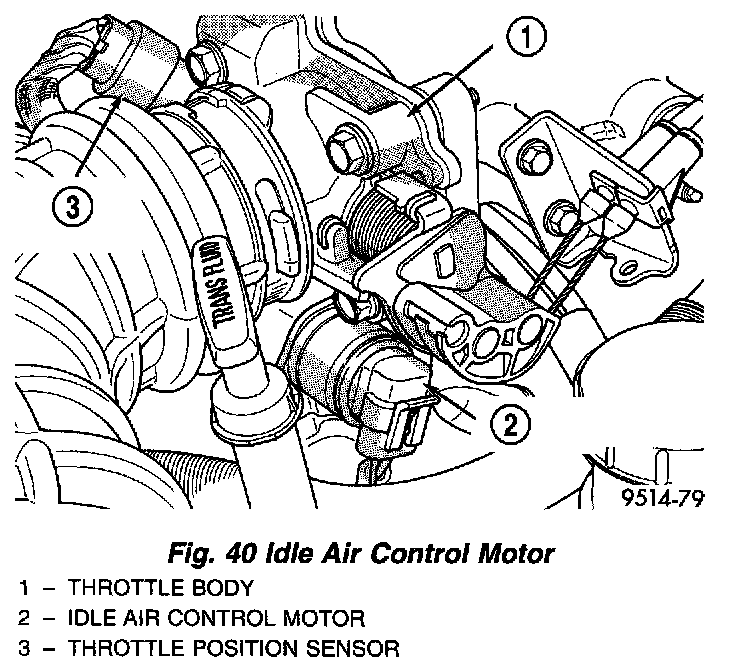 1

3

TRANS FLUID

2

9514-79

Fig. 40 Idle Air Control Motor

1 – THROTTLE BODY
2 – IDLE AIR CONTROL MOTOR
3 – THROTTLE POSITION SENSOR