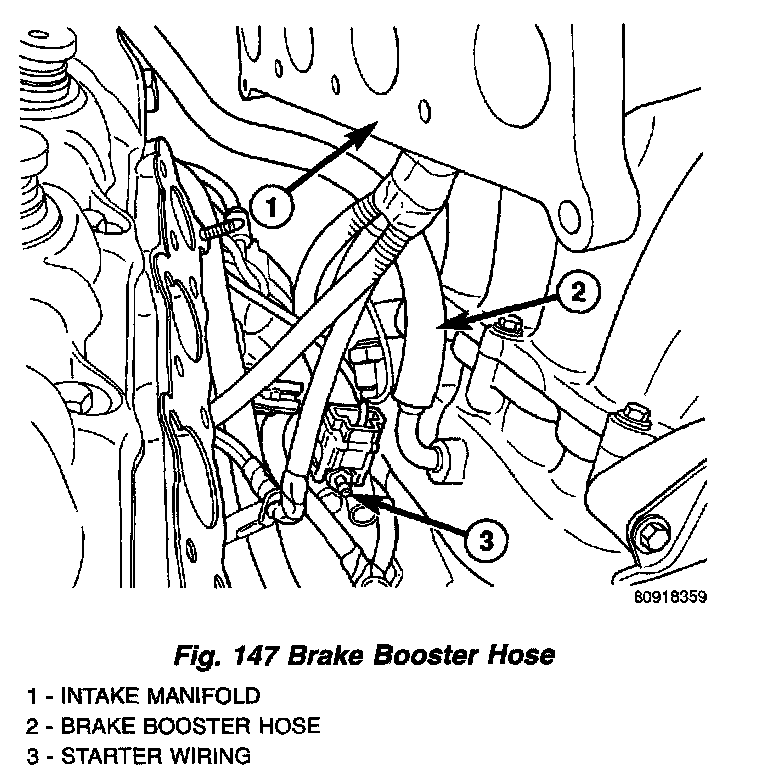 1

2

3

80918359

Fig. 147 Brake Booster Hose

1 - INTAKE MANIFOLD
2 - BRAKE BOOSTER HOSE
3 - STARTER WIRING