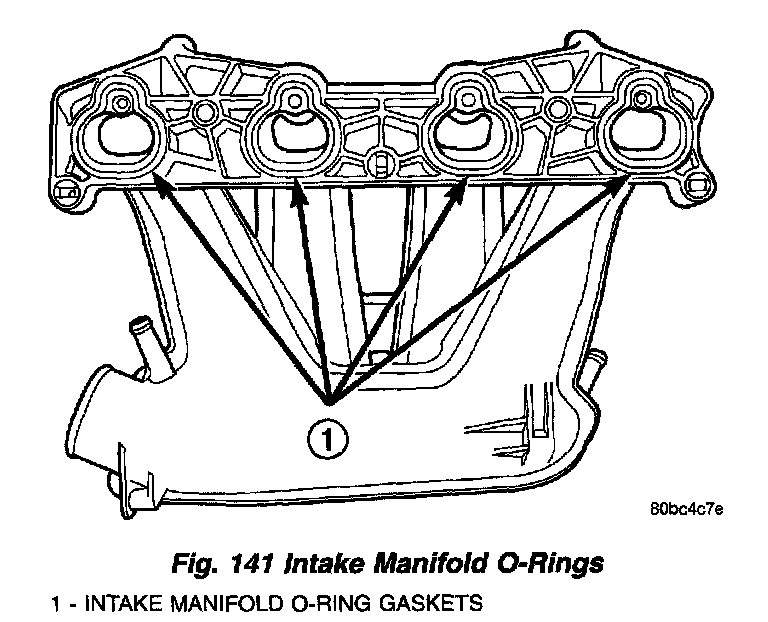 1

80bc4c7e

Fig. 141 Intake Manifold O-Rings

1 - INTAKE MANIFOLD O-RING GASKETS