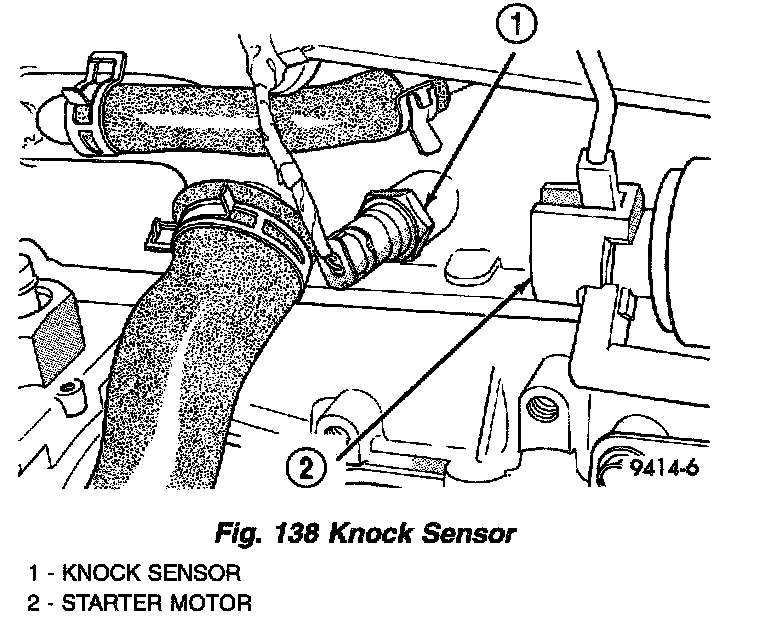 1

2

9414-6

Fig. 138 Knock Sensor

1 - KNOCK SENSOR
2 - STARTER MOTOR