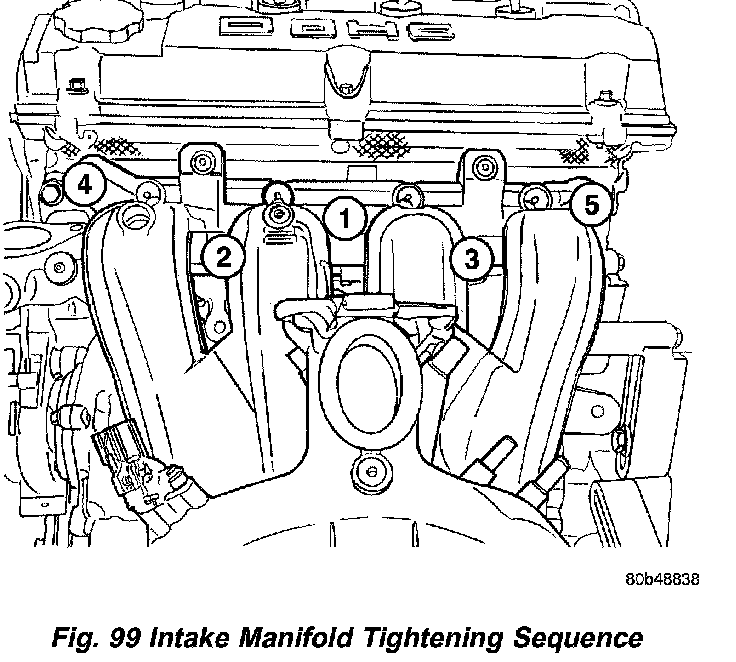 DOHC

4

1

5

2

3

80b48838

Fig. 99 Intake Manifold Tightening Sequence