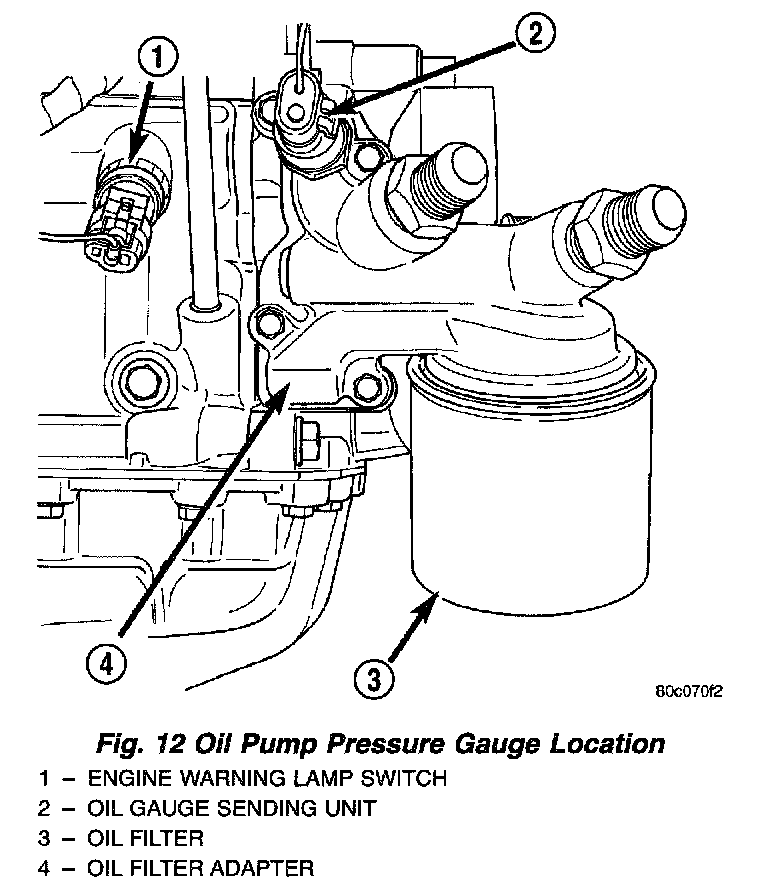 1

2

4

3

80c070f2

Fig. 12 Oil Pump Pressure Gauge Location
1 – ENGINE WARNING LAMP SWITCH
2 – OIL GAUGE SENDING UNIT
3 – OIL FILTER
4 – OIL FILTER ADAPTER