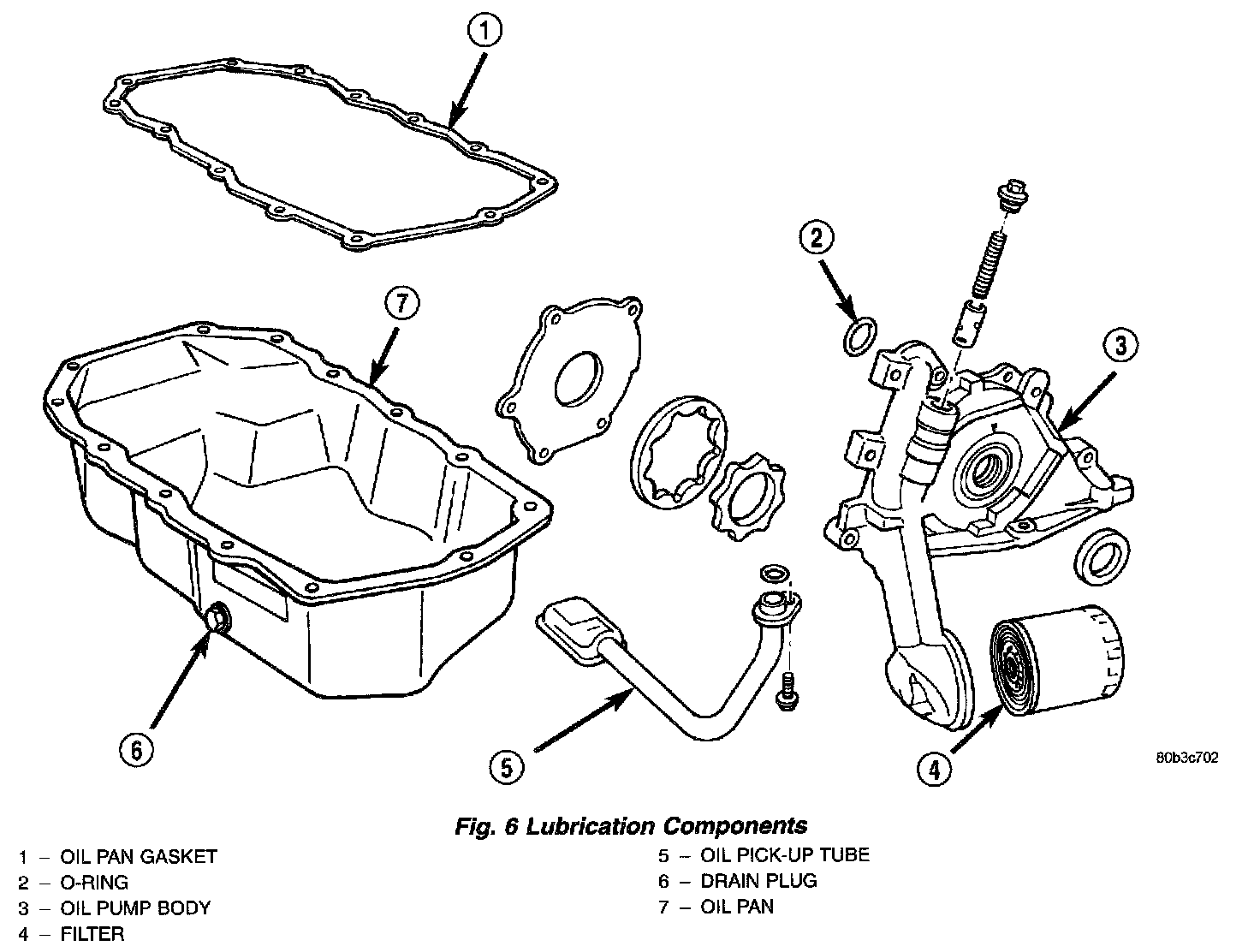 1

2

7

3

6

5

4

80b3c702

Fig. 6 Lubrication Components

1 – OIL PAN GASKET
2 – O-RING
3 – OIL PUMP BODY
4 – FILTER

5 – OIL PICK-UP TUBE
6 – DRAIN PLUG
7 – OIL PAN