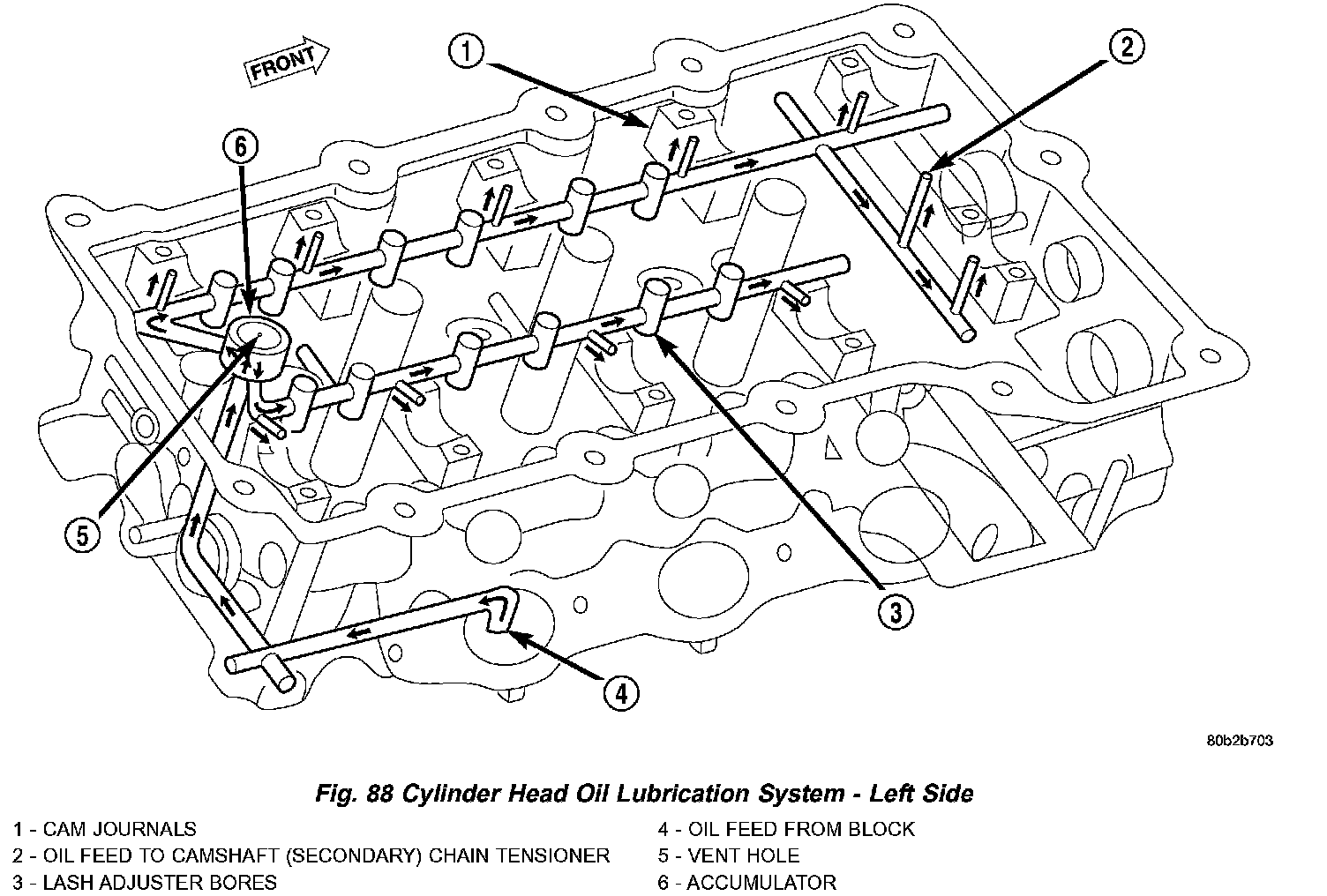 FRONT

1

2

6

5

3

4

80b2b703

Fig. 88 Cylinder Head Oil Lubrication System - Left Side

1 - CAM JOURNALS
2 - OIL FEED TO CAMSHAFT (SECONDARY) CHAIN TENSIONER
3 - LASH ADJUSTER BORES

4 - OIL FEED FROM BLOCK
5 - VENT HOLE
6 - ACCUMULATOR