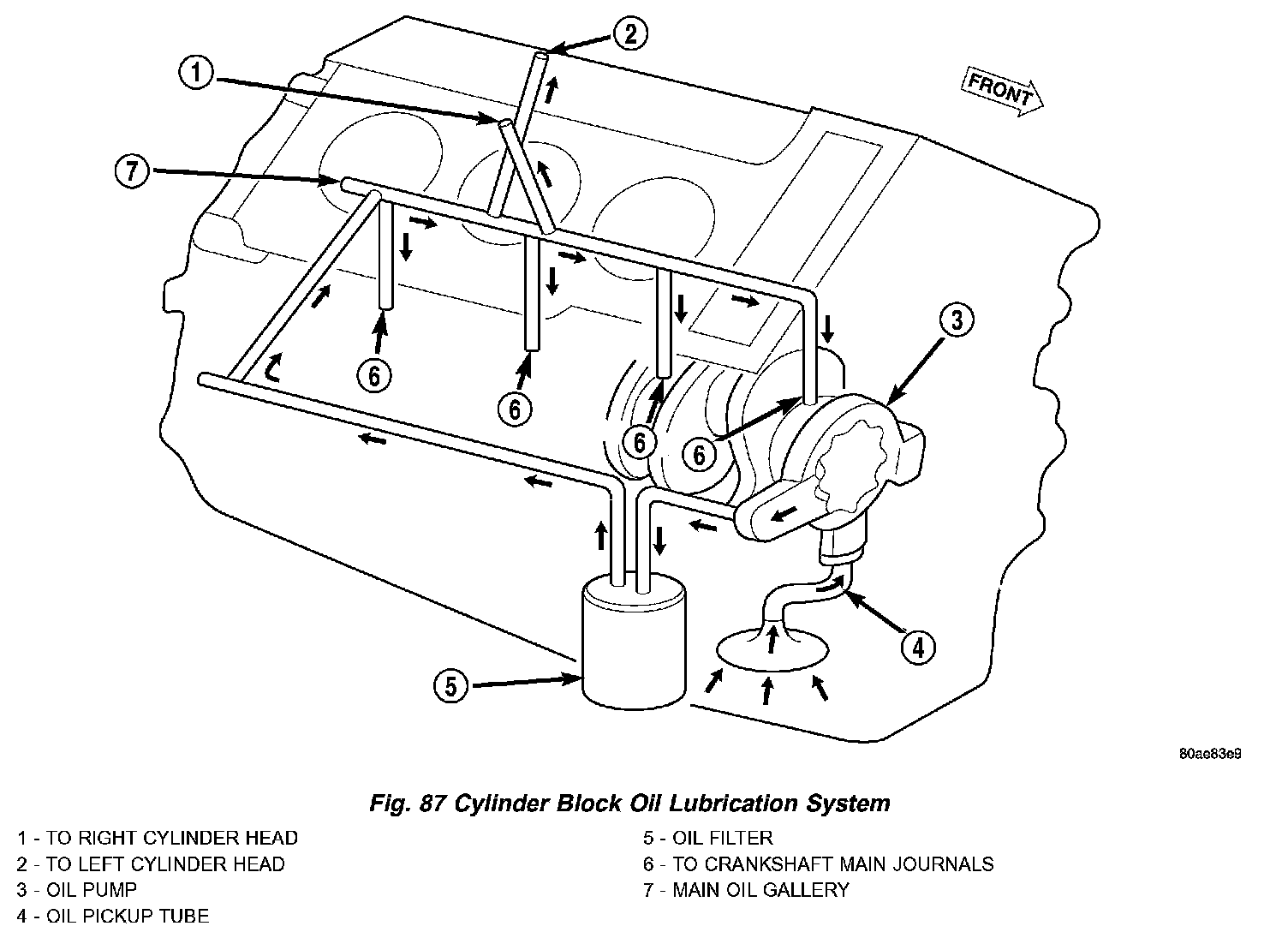 2

1

FRONT

7

3

6

6

6

6

4

5

80ae83e9

Fig. 87 Cylinder Block Oil Lubrication System

1 - TO RIGHT CYLINDER HEAD
2 - TO LEFT CYLINDER HEAD
3 - OIL PUMP
4 - OIL PICKUP TUBE

5 - OIL FILTER
6 - TO CRANKSHAFT MAIN JOURNALS
7 - MAIN OIL GALLERY