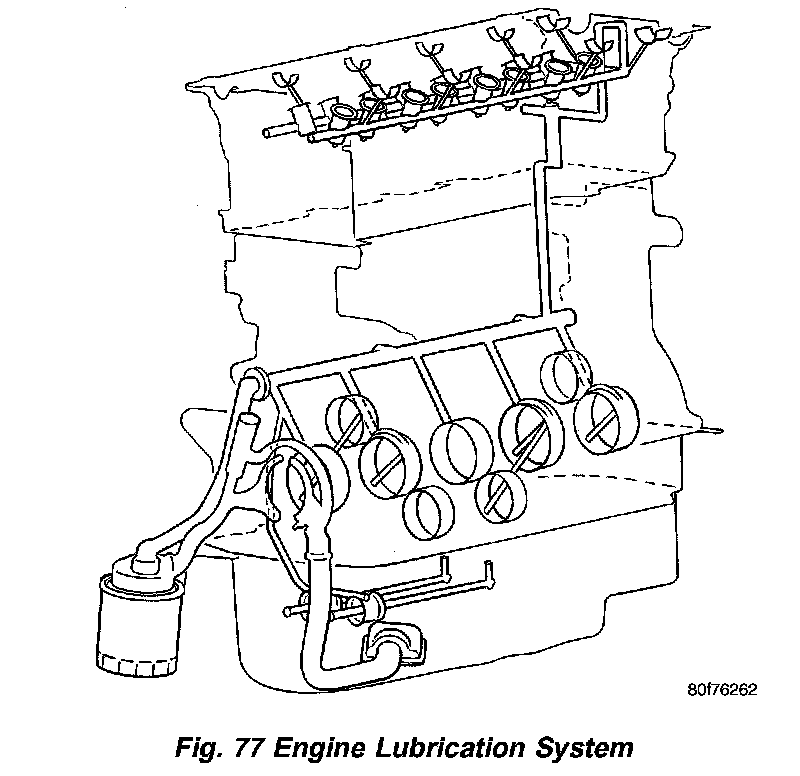 80f76262

Fig. 77 Engine Lubrication System