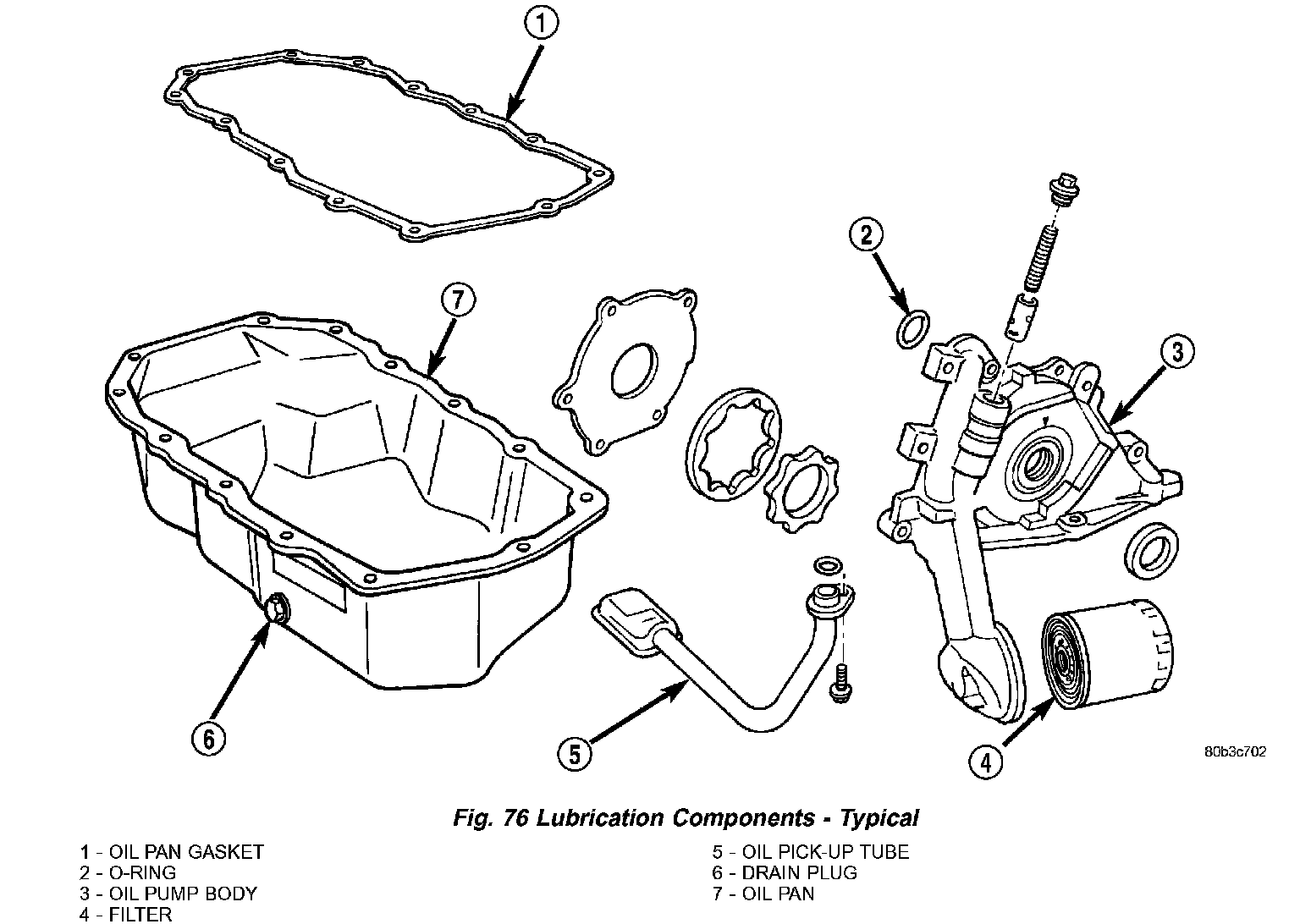 1

2

7

3

6

5

4

80b3c702

Fig. 76 Lubrication Components - Typical

1 - OIL PAN GASKET
2 - O-RING
3 - OIL PUMP BODY
4 - FILTER

5 - OIL PICK-UP TUBE
6 - DRAIN PLUG
7 - OIL PAN