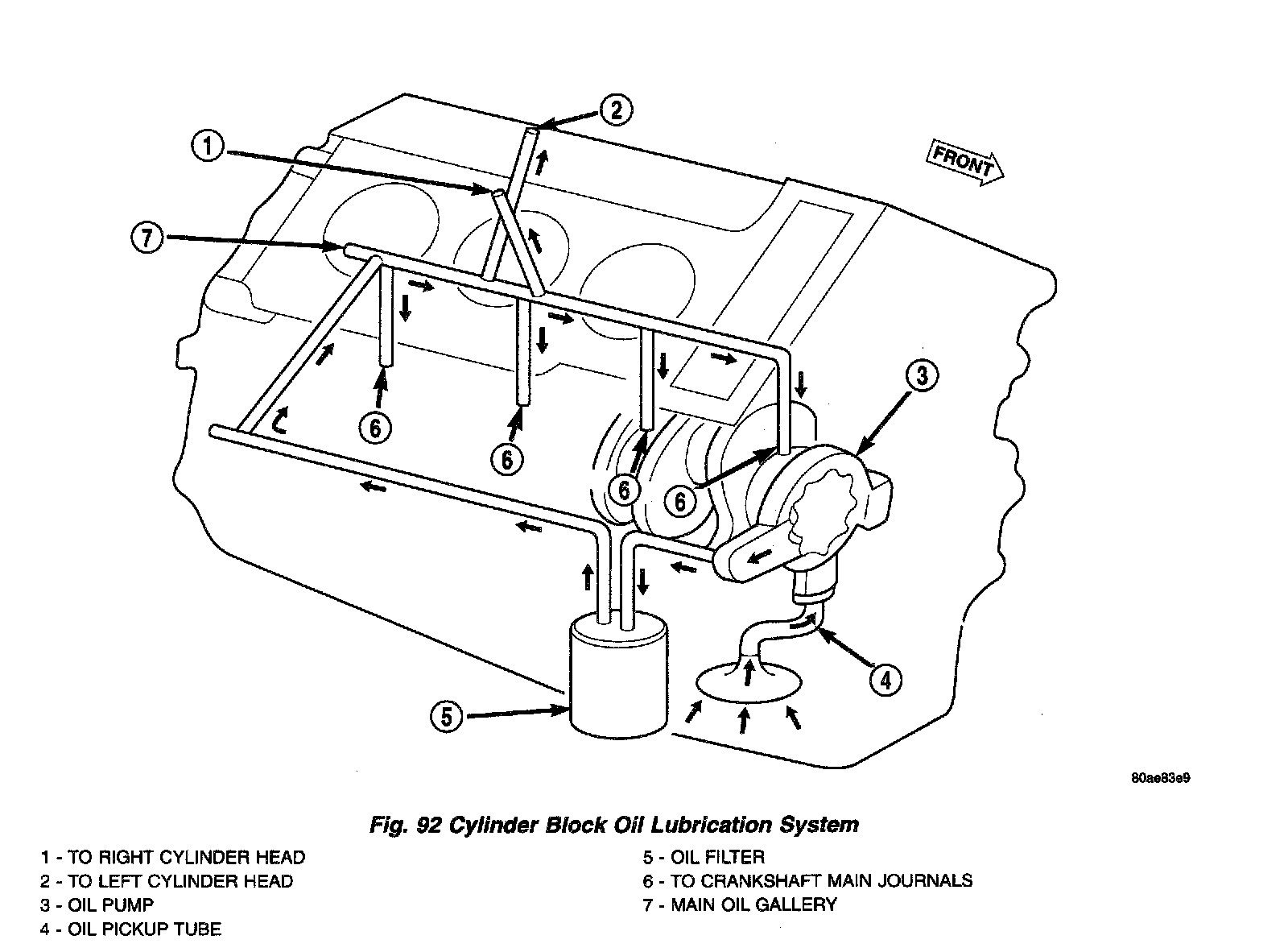 2

1

FRONT

7

3

6

6

6

6

4

5

80ae83e9

Fig. 92 Cylinder Block Oil Lubrication System

1 - TO RIGHT CYLINDER HEAD
2 - TO LEFT CYLINDER HEAD
3 - OIL PUMP
4 - OIL PICKUP TUBE

5 - OIL FILTER
6 - TO CRANKSHAFT MAIN JOURNALS
7 - MAIN OIL GALLERY