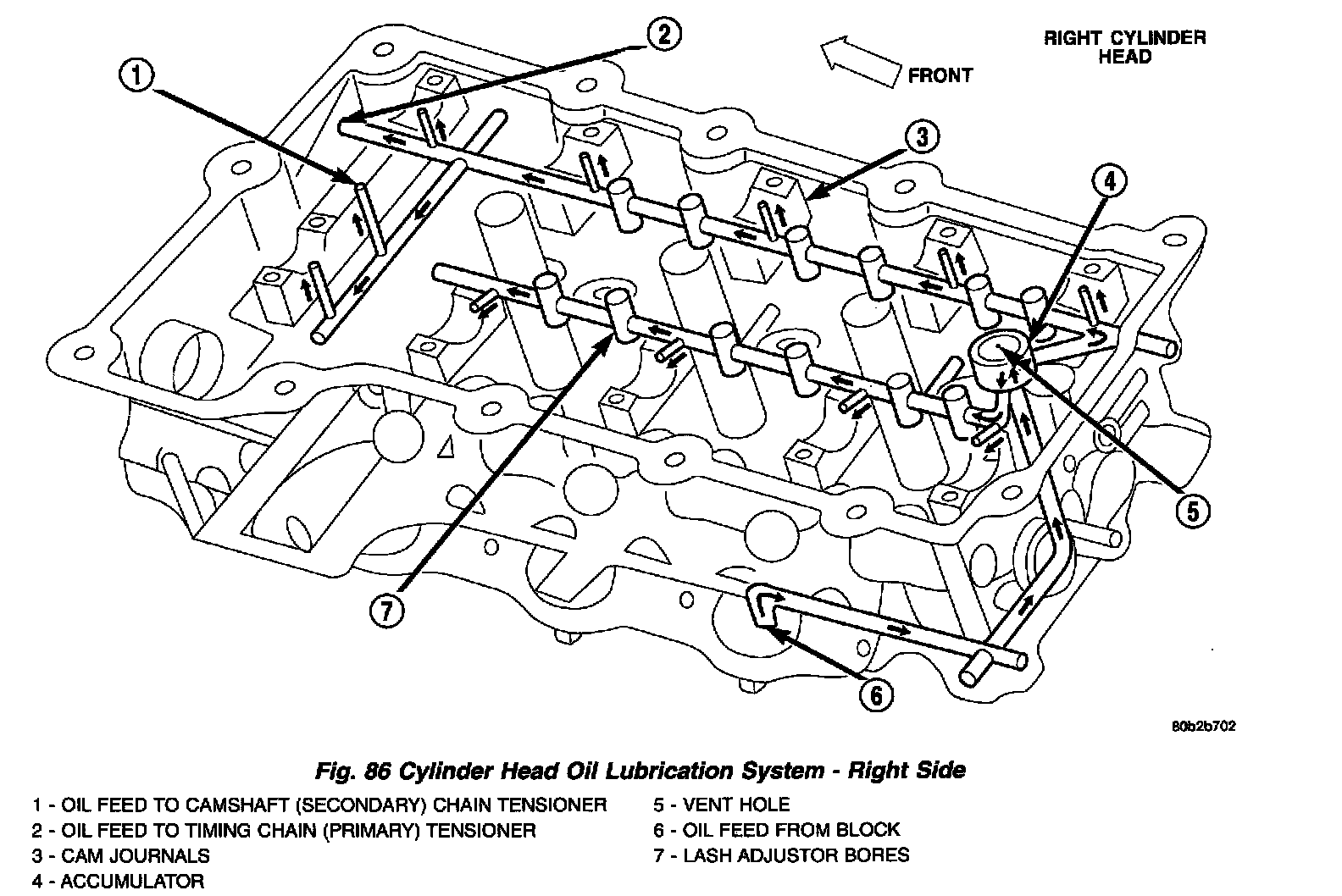 RIGHT CYLINDER HEAD

FRONT

1
2
3
4
5
6
7

80b2b702

Fig. 86 Cylinder Head Oil Lubrication System - Right Side

1 - OIL FEED TO CAMSHAFT (SECONDARY) CHAIN TENSIONER
2 - OIL FEED TO TIMING CHAIN (PRIMARY) TENSIONER
3 - CAM JOURNALS
4 - ACCUMULATOR

5 - VENT HOLE
6 - OIL FEED FROM BLOCK
7 - LASH ADJUSTOR BORES