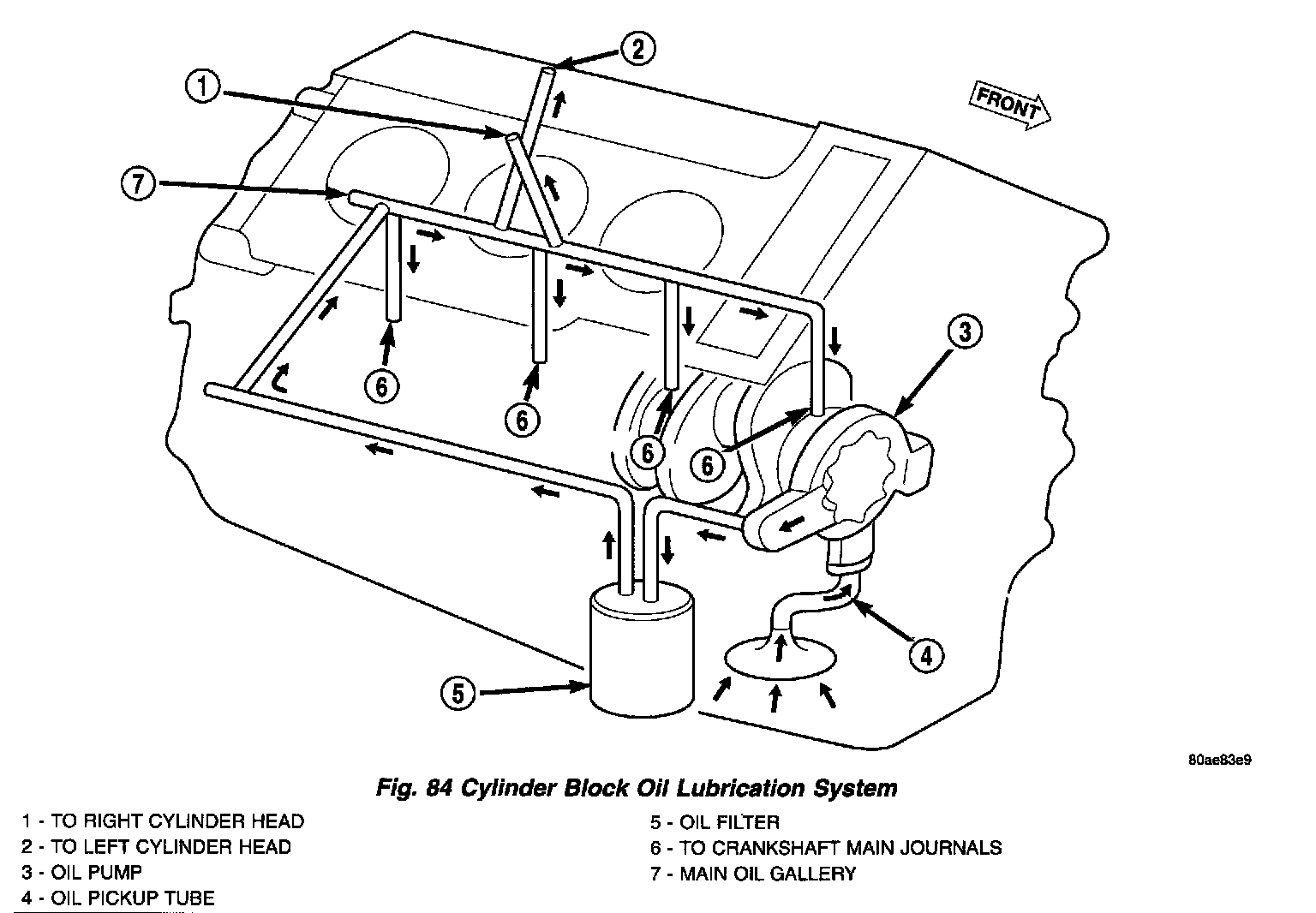 2

1

FRONT

7

3

6

6

6

6

4

5

80ae83e9

Fig. 84 Cylinder Block Oil Lubrication System

1 - TO RIGHT CYLINDER HEAD
2 - TO LEFT CYLINDER HEAD
3 - OIL PUMP
4 - OIL PICKUP TUBE

5 - OIL FILTER
6 - TO CRANKSHAFT MAIN JOURNALS
7 - MAIN OIL GALLERY