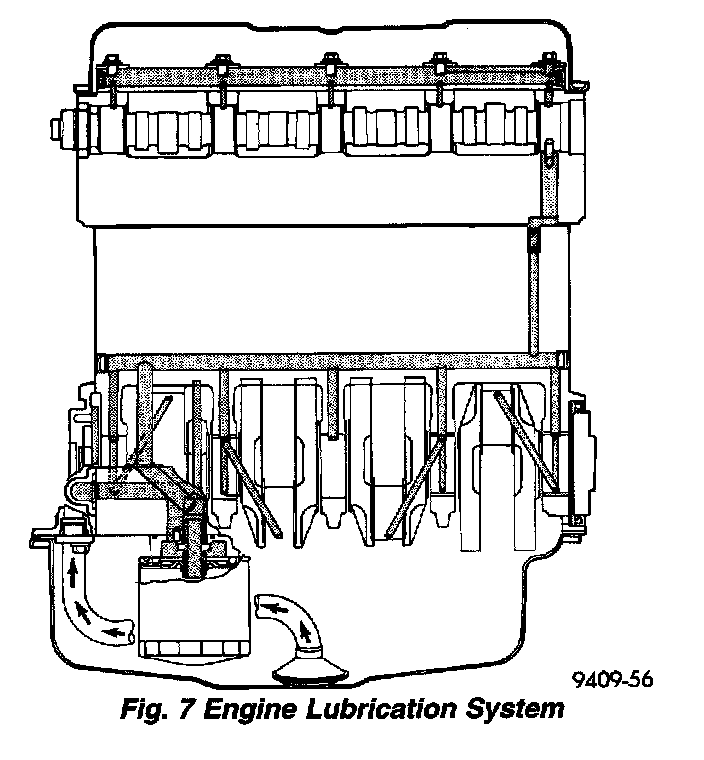 9409-56

Fig. 7 Engine Lubrication System