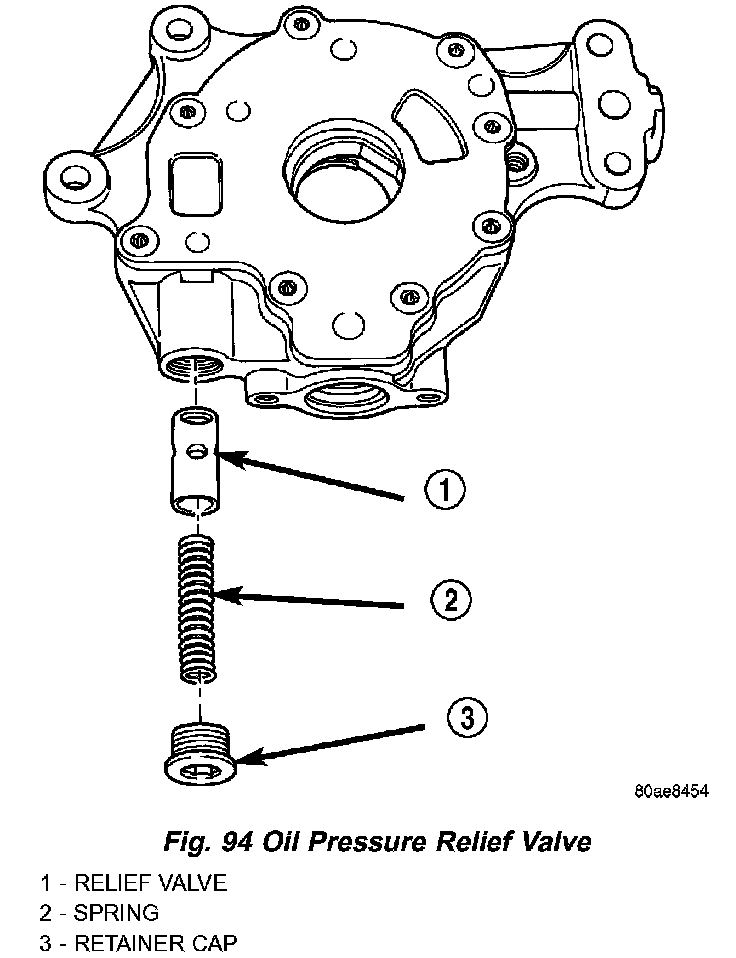 1

2

3

80ae8454

Fig. 94 Oil Pressure Relief Valve

1 - RELIEF VALVE
2 - SPRING
3 - RETAINER CAP