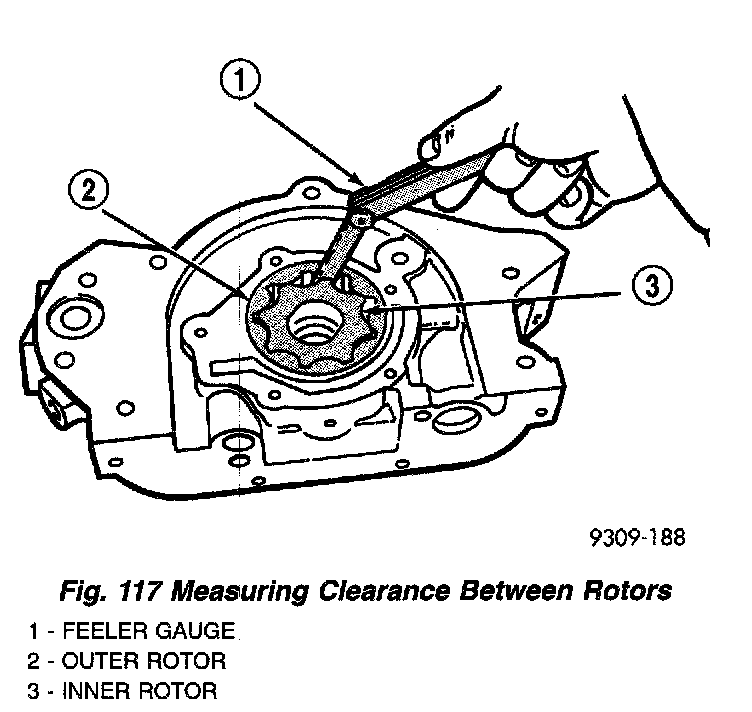 1

2

3

9309-188

Fig. 117 Measuring Clearance Between Rotors

1 - FEELER GAUGE
2 - OUTER ROTOR
3 - INNER ROTOR