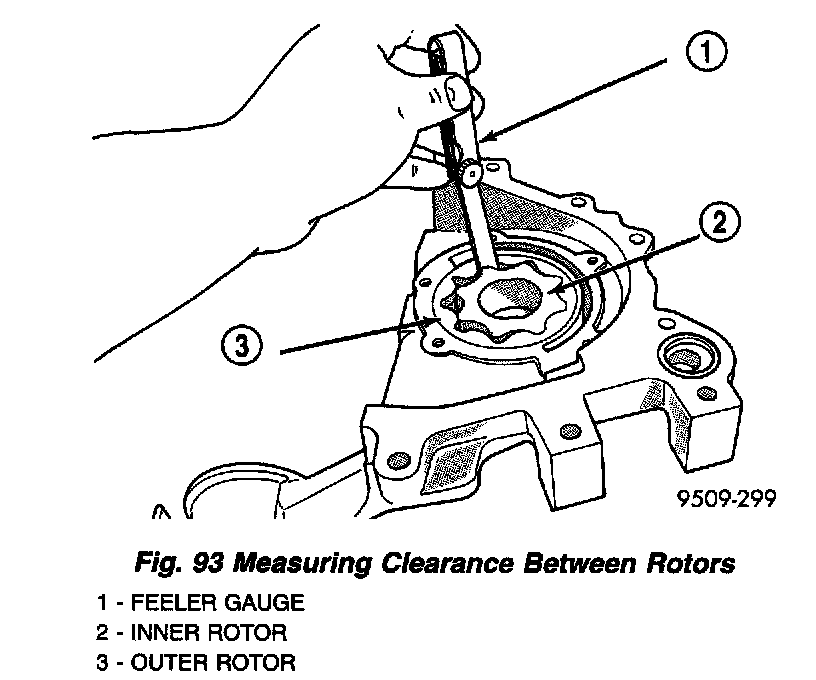 1

2

3

9509-299

Fig. 93 Measuring Clearance Between Rotors

1 - FEELER GAUGE
2 - INNER ROTOR
3 - OUTER ROTOR